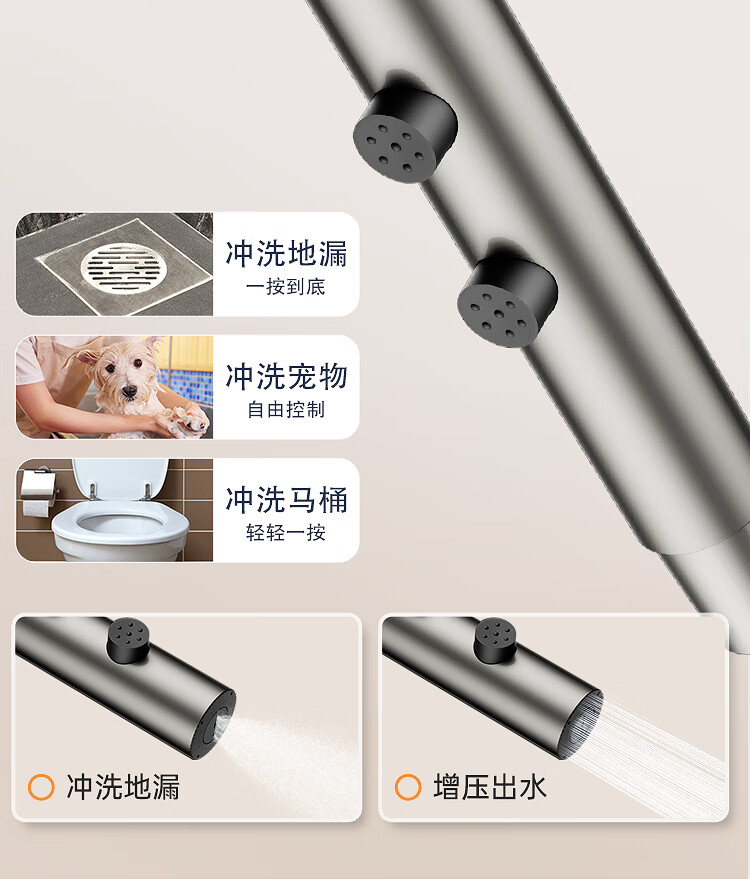 冲洗地漏
一按到底

冲洗宠物
自由控制

冲洗马桶
轻轻一按

冲洗地漏

增压出水