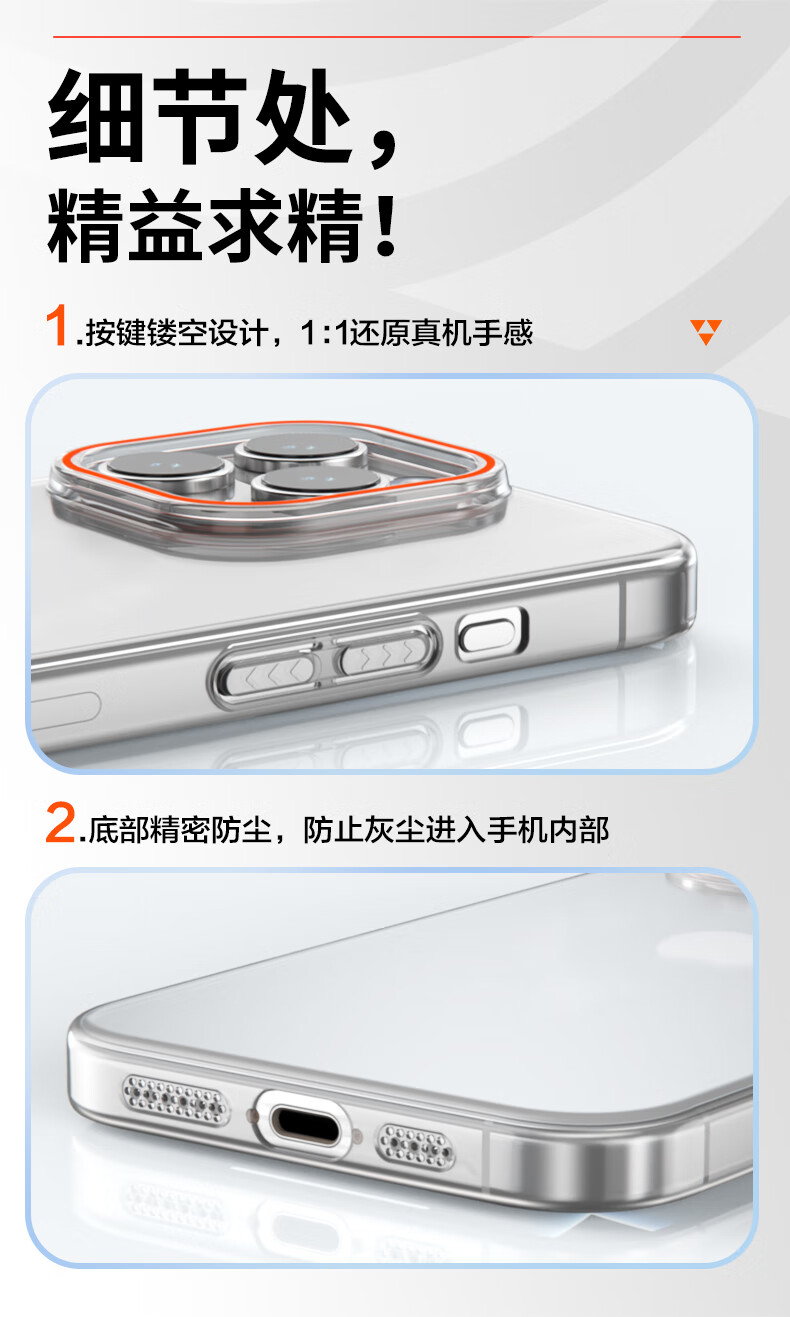 细节处，
精益求精！

1.按键镂空设计，1:1还原真机手感

2.底部精密防尘，防止灰尘进入手机内部