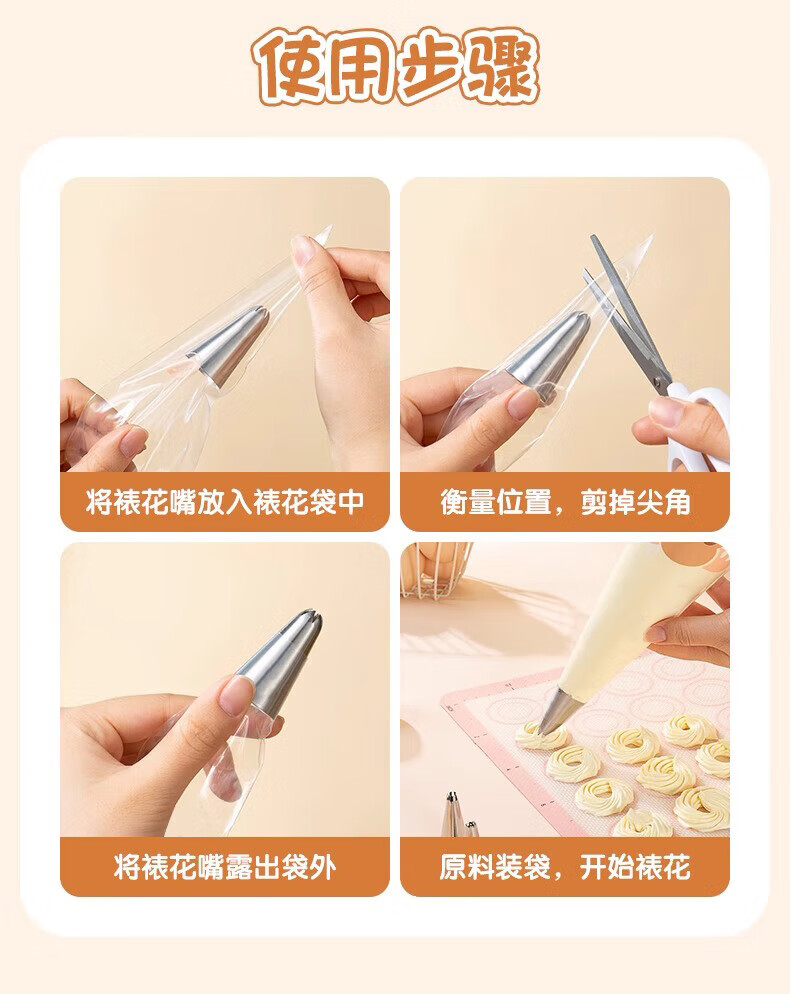 使用步骤

将裱花嘴放入裱花袋中

衡量位置，剪掉尖角

将裱花嘴露出袋外

原料装袋，开始裱花