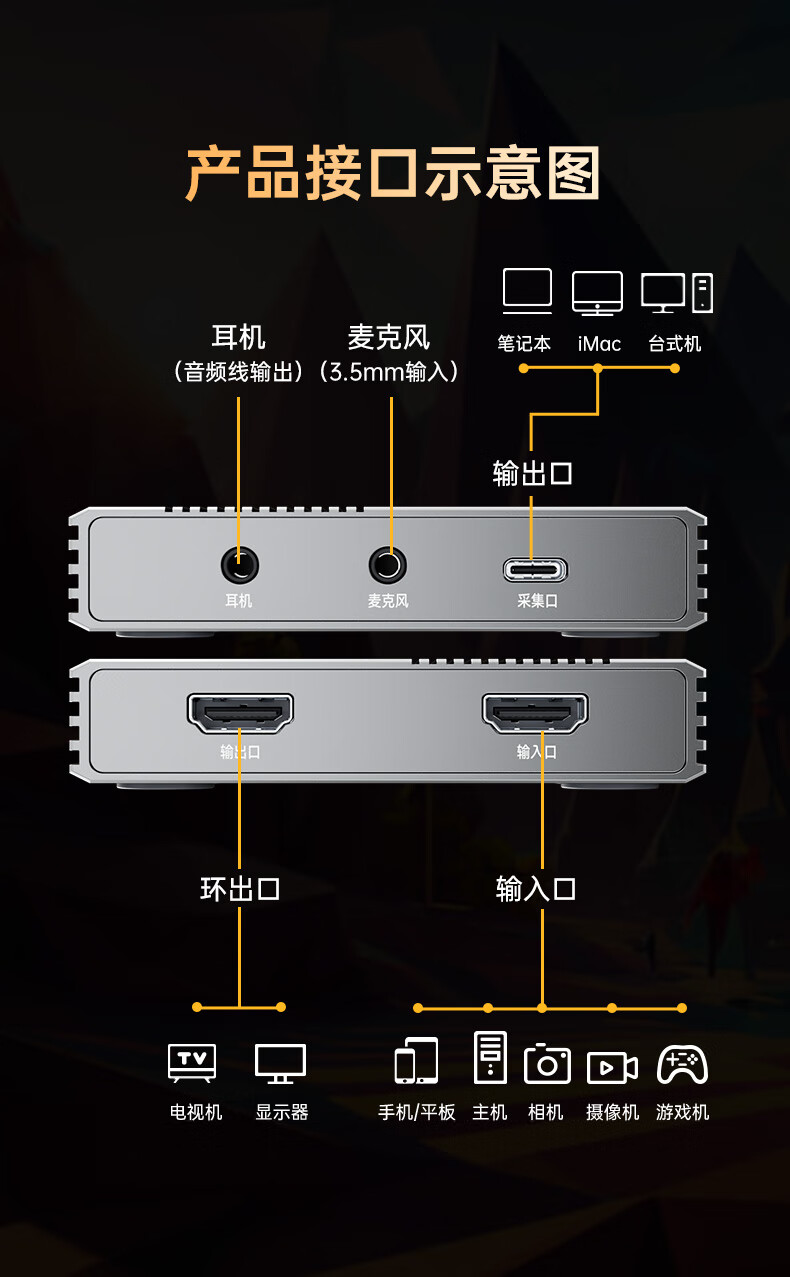 产品接口示意图

笔记本 iMac 台式机

耳机
（音频线输出）

麦克风
（3.5mm输入）

输出口

耳机 麦克风 采集口

输出口 输入口

环出口

输入口

TV

电视机 显示器

手机/平板 主机 相机 摄像机 游戏机