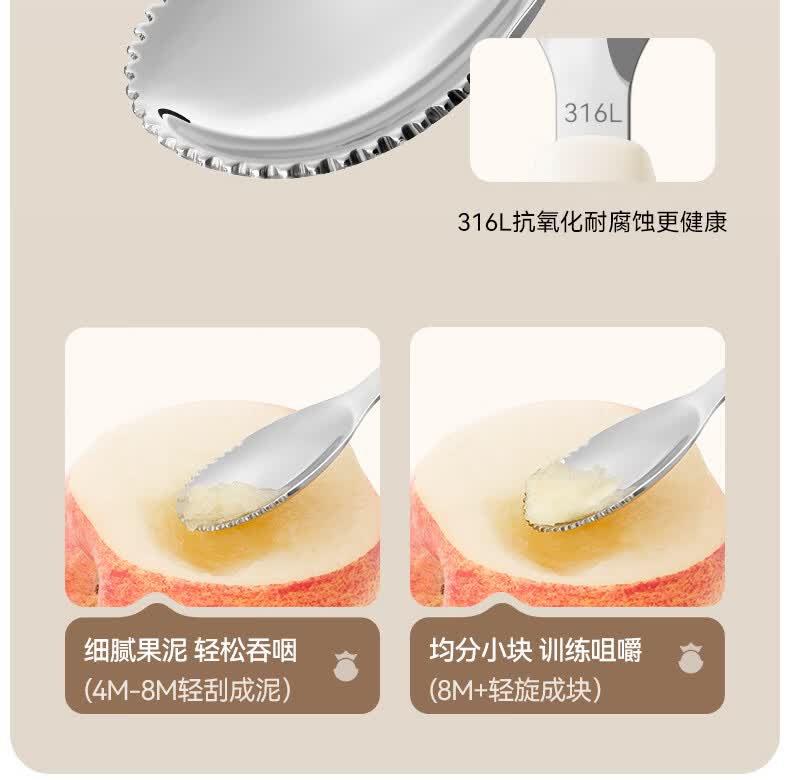 316L

316L抗氧化耐腐蚀更健康

细腻果泥 轻松吞咽
(4M-8M轻刮成泥)

均分小块 训练咀嚼
(8M+轻旋成块)