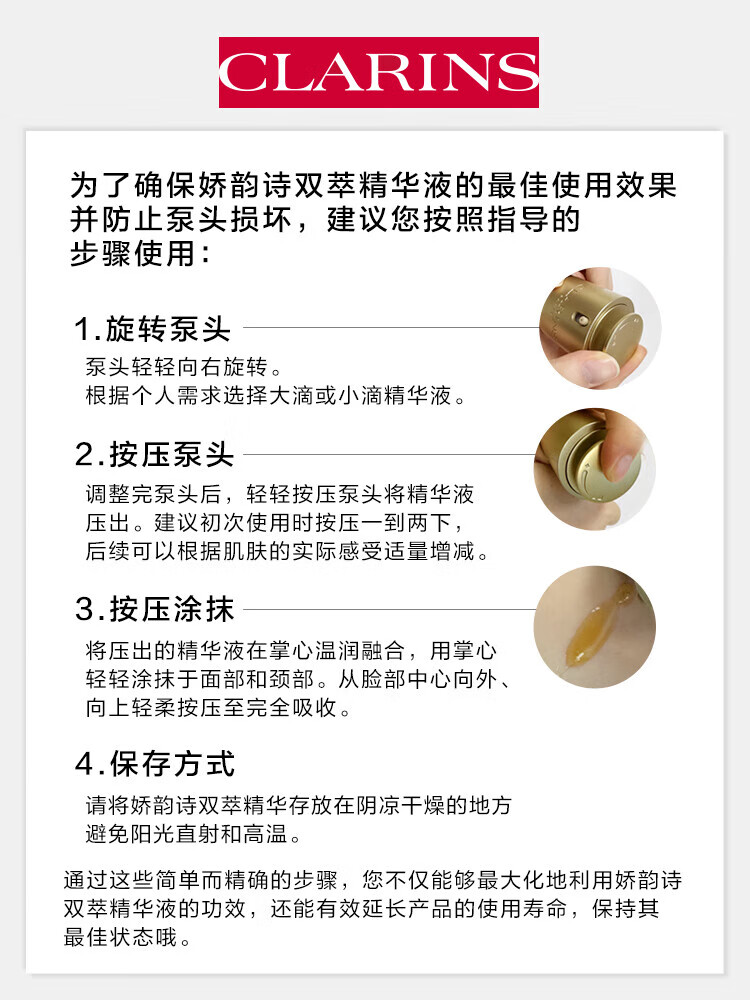 CLARINS

为了确保娇韵诗双萃精华液的最佳使用效果并防止泵头损坏，建议您按照指导的步骤使用：

1.旋转泵头

泵头轻轻向右旋转。
根据个人需求选择大滴或小滴精华液。

2.按压泵头

调整完泵头后，轻轻按压泵头将精华液压出。建议初次使用时按压一到两下，后续可以根据肌肤的实际感受适量增减。

3.按压涂抹

将压出的精华液在掌心温润融合，用掌心轻轻涂抹于面部和颈部。从脸部中心向外、向上轻柔按压至完全吸收。

4.保存方式

请将娇韵诗双萃精华存放在阴凉干燥的地方避免阳光直射和高温。

通过这些简单而精确的步骤，您不仅能够最大化地利用娇韵诗双萃精华液的功效，还能有效延长产品的使用寿命，保持其最佳状态哦。