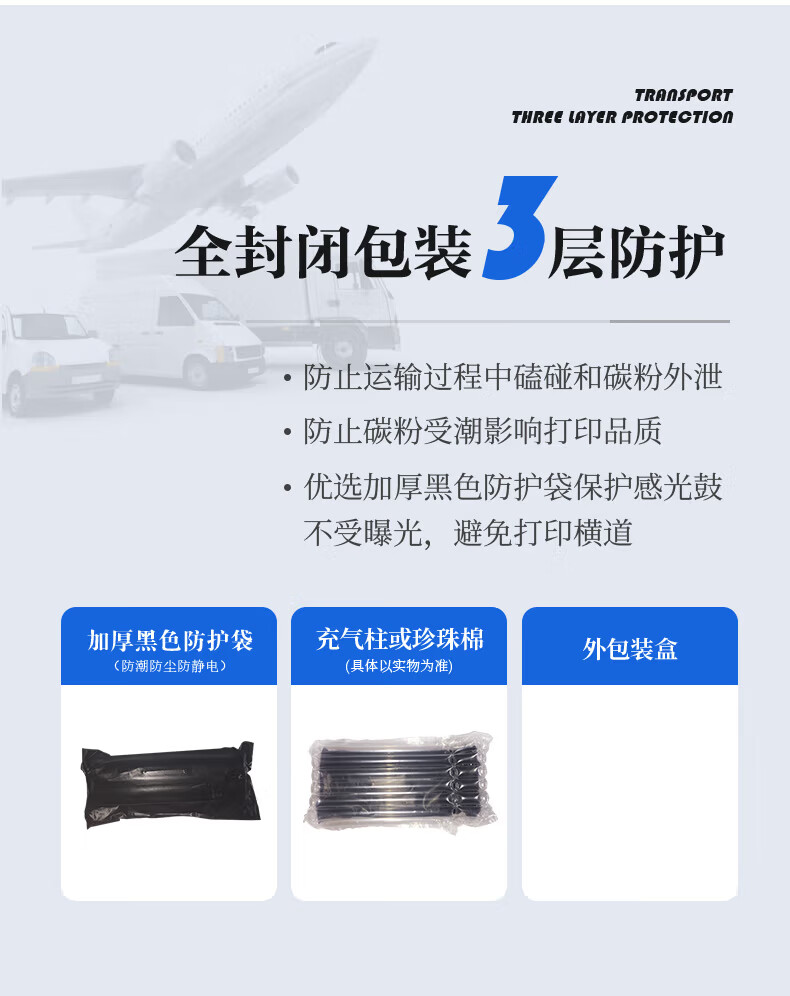 TRANSPORT
THREE LAYER PROTECTION

全封闭包装3层防护

• 防止运输过程中磕碰和碳粉外泄

• 防止碳粉受潮影响打印品质

• 优选加厚黑色防护袋保护感光鼓不受曝光，避免打印横道

加厚黑色防护袋
（防潮防尘防静电）

充气柱或珍珠棉
（具体以实物为准）

外包装盒