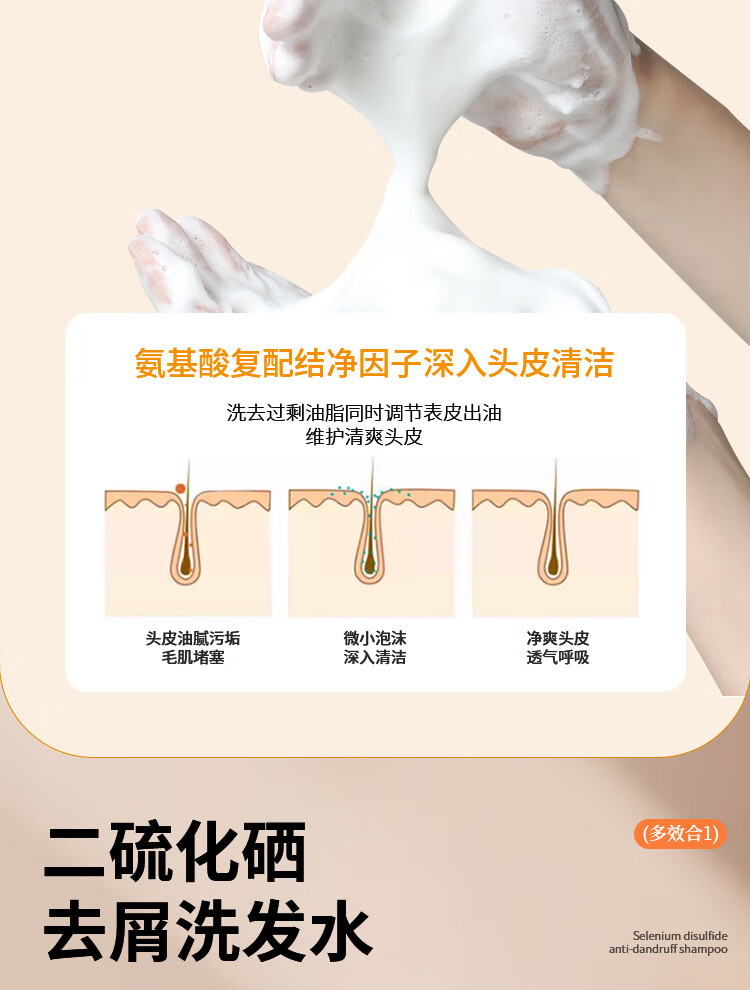 氨基酸复配结净因子深入头皮清洁

洗去过剩油脂同时调节表皮出油
维护清爽头皮

头皮油腻污垢
毛肌堵塞

微小泡沫
深入清洁

净爽头皮
透气呼吸

二硫化硒
去屑洗发水

(多效合1)

Selenium disulfide
anti-dandruff shampoo