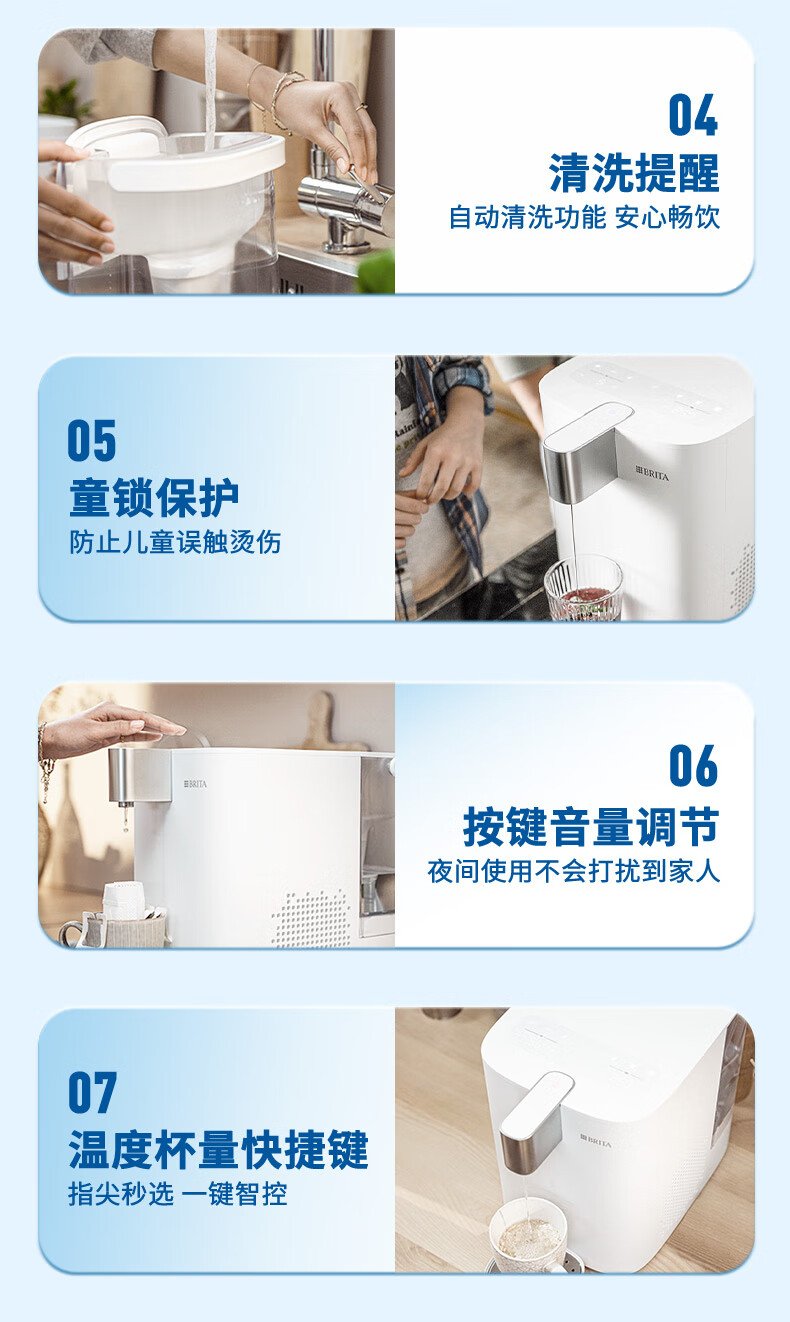 04
清洗提醒
自动清洗功能 安心畅饮

05
童锁保护
防止儿童误触烫伤

BRITA

BRITA

06
按键音量调节
夜间使用不会打扰到家人

07
温度杯量快捷键
指尖秒选 一键智控

BRITA