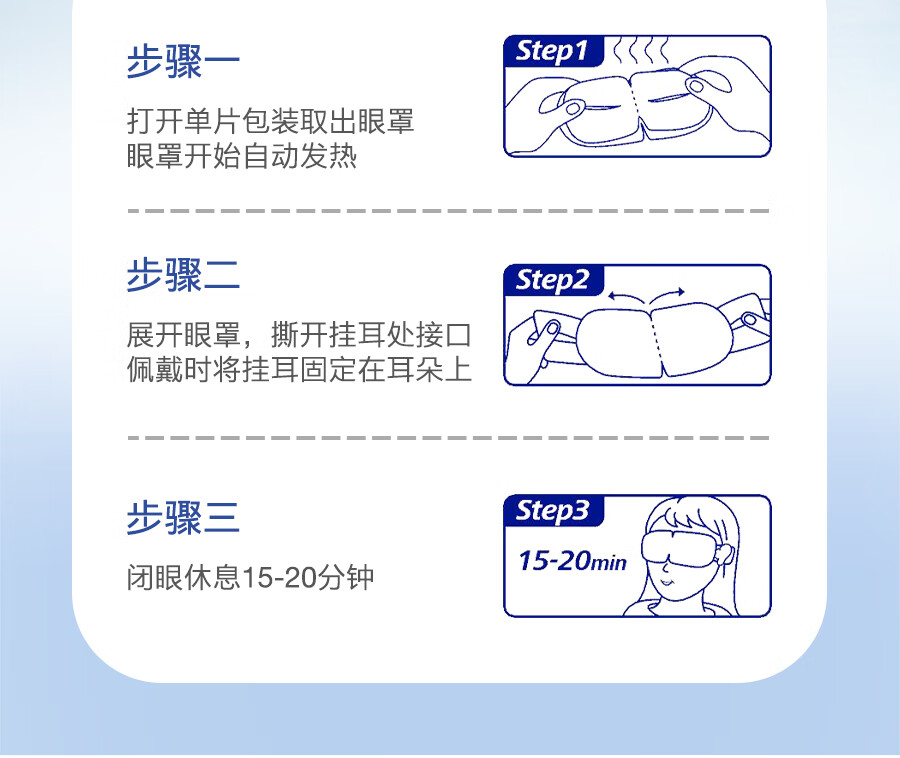 步骤一

打开单片包装取出眼罩
眼罩开始自动发热

Step1

步骤二

展开眼罩，撕开挂耳处接口
佩戴时将挂耳固定在耳朵上

Step2

步骤三

闭眼休息15-20分钟

Step3

15-20min