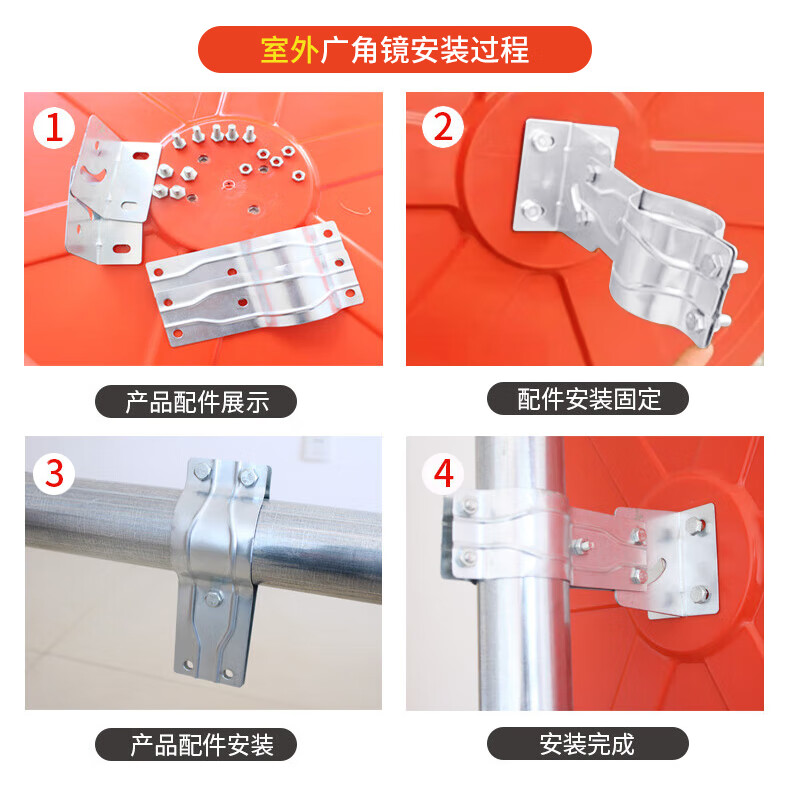 室外广角镜安装过程

1

产品配件展示

2

配件安装固定

3

产品配件安装

4

安装完成