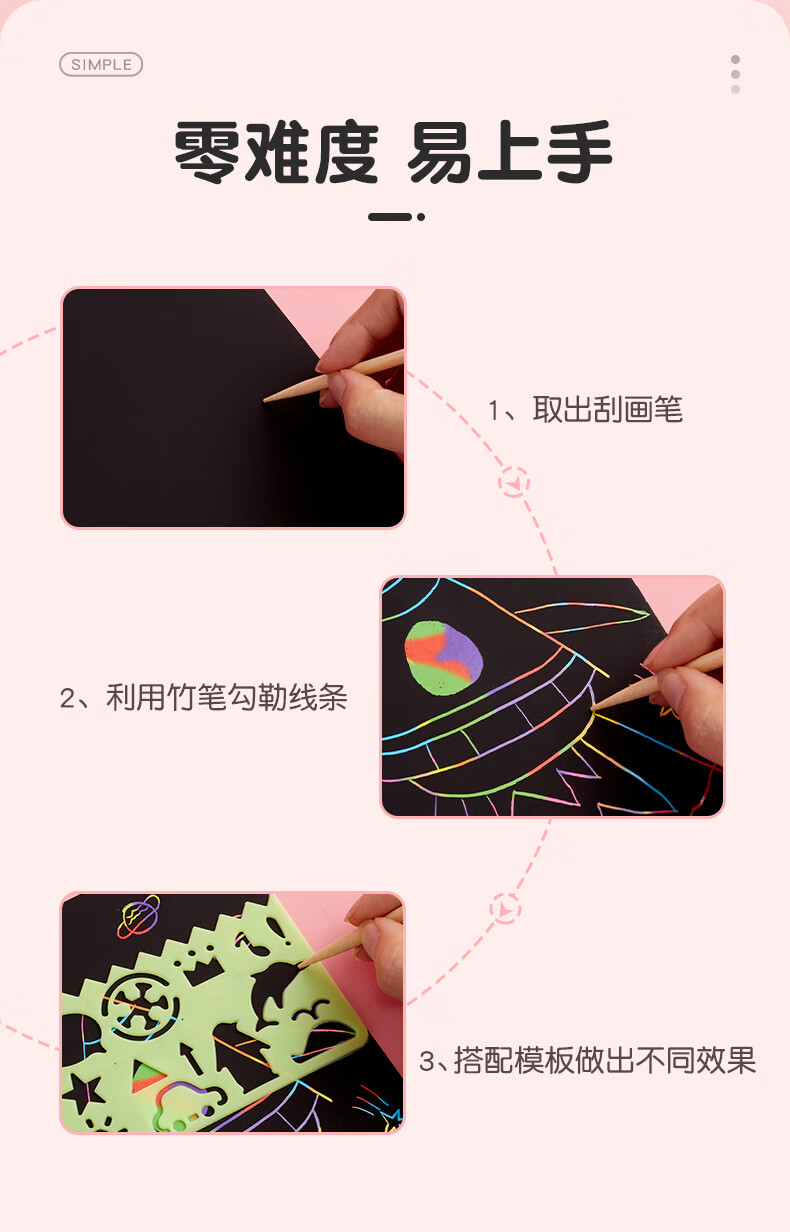 SIMPLE

零难度 易上手

1、取出刮画笔

2、利用竹笔勾勒线条

3、搭配模板做出不同效果