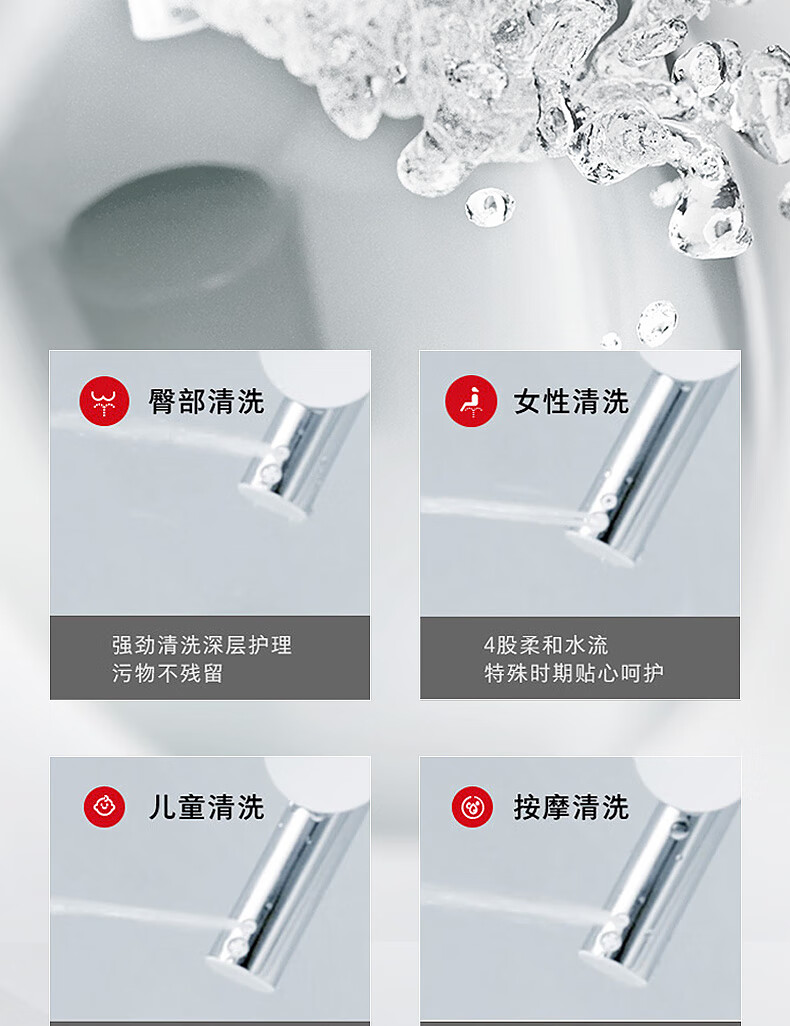 臀部清洗

强劲清洗深层护理
污物不残留

女性清洗

4股柔和水流
特殊时期贴心呵护

儿童清洗

按摩清洗