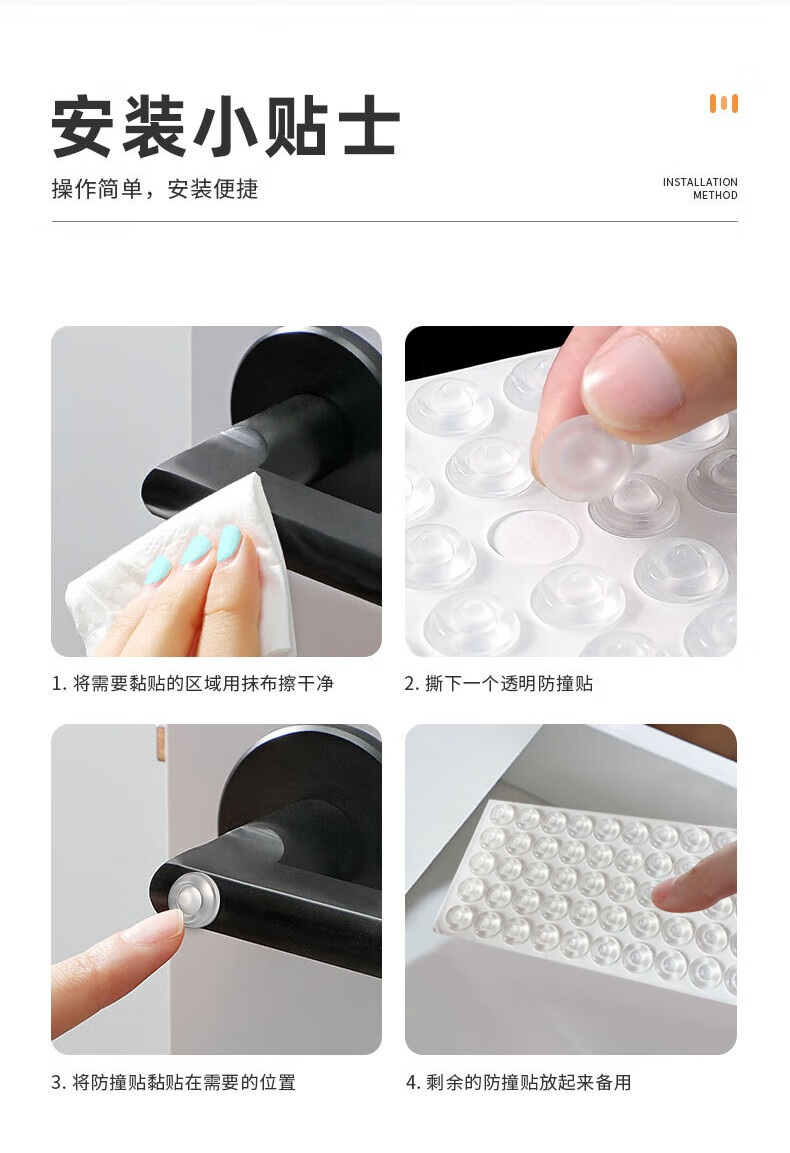 安装小贴士

操作简单，安装便捷

INSTALLATION METHOD

1. 将需要黏贴的区域用抹布擦干净

2. 撕下一个透明防撞贴

3. 将防撞贴黏贴在需要的位置

4. 剩余的防撞贴放起来备用