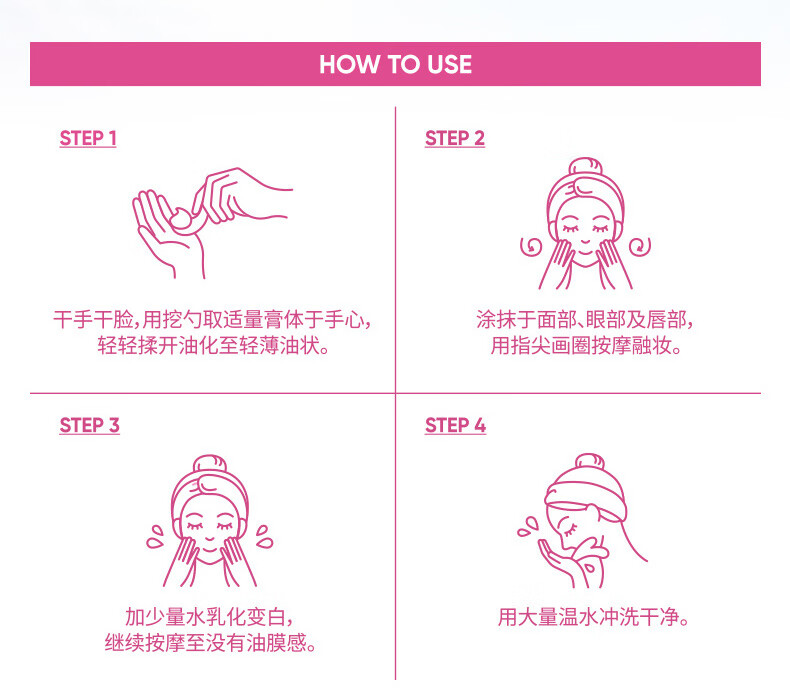 HOW TO USE

STEP 1

干手干脸,用挖勺取适量膏体于手心,轻轻揉开油化至轻薄油状。

STEP 2

涂抹于面部、眼部及唇部,用指尖画圈按摩融妆。

STEP 3

加少量水乳化变白,继续按摩至没有油膜感。

STEP 4

用大量温水冲洗干净。