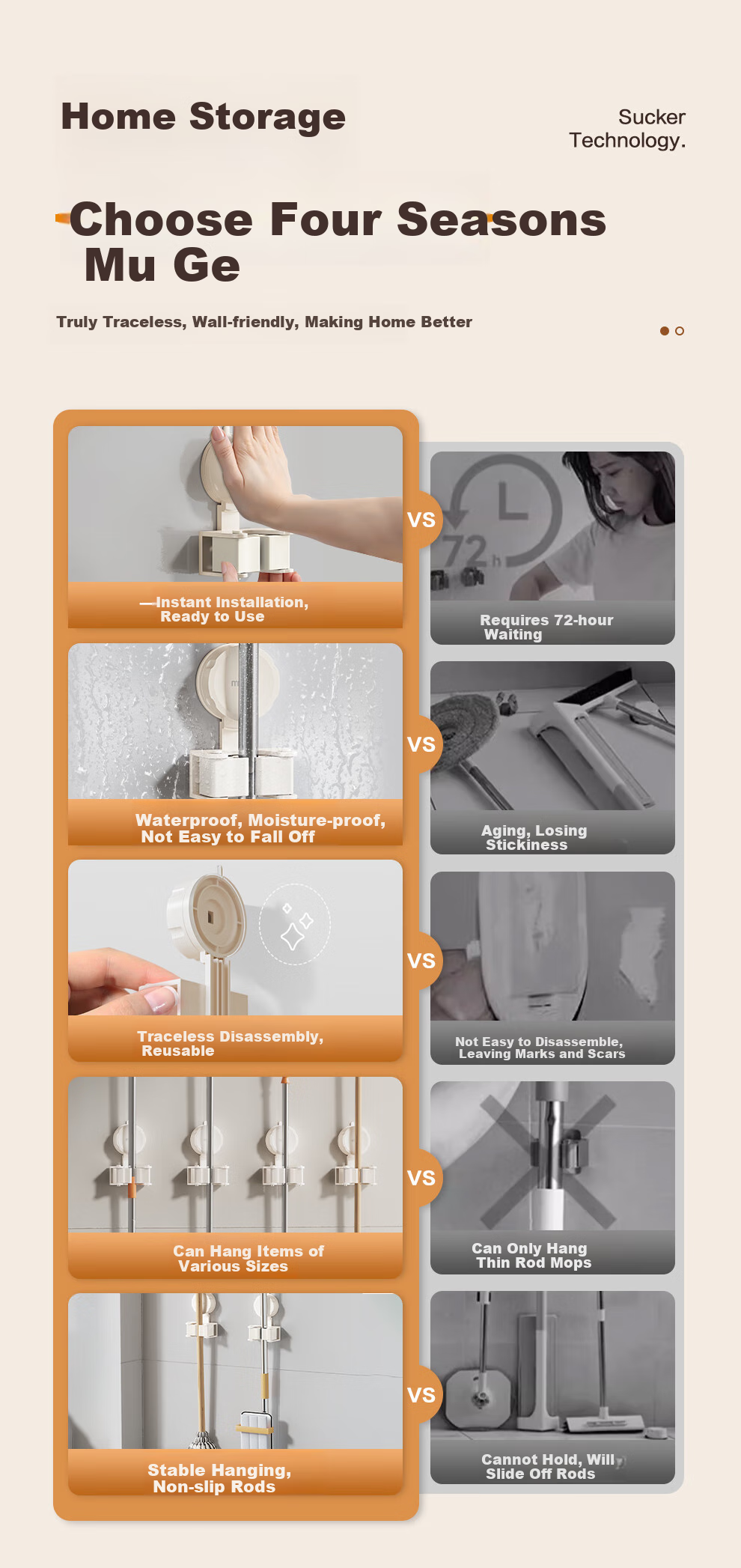 Home Storage

Sucker Technology.

Choose Four Seasons Mu Ge

Truly Traceless, Wall-friendly, Making Home Better

—Instant Installation, Ready to Use

VS

72h

Requires 72-hour Waiting

Waterproof, Moisture-proof, Not Easy to Fall Off

VS

Aging, Losing Stickiness

Traceless Disassembly, Reusable

VS

Not Easy to Disassemble, Leaving Marks and Scars

Can Hang Items of Various Sizes

VS

Can Only Hang Thin Rod Mops

Stable Hanging, Non-slip Rods

VS

Cannot Hold, Will Slide Off Rods