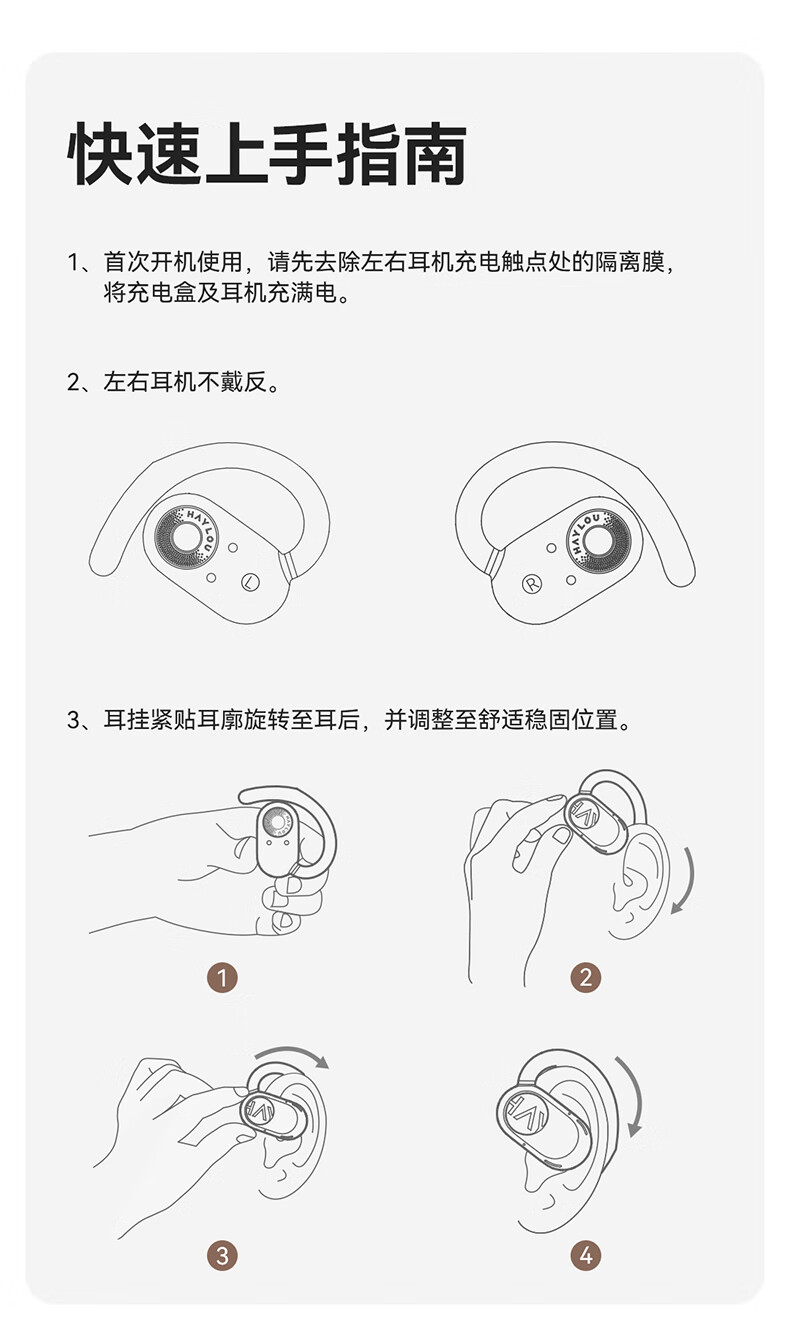 快速上手指南

1、首次开机使用，请先去除左右耳机充电触点处的隔离膜，将充电盒及耳机充满电。

2、左右耳机不戴反。

HAYLOU
L
HAYLOU
R

3、耳挂紧贴耳廓旋转至耳后，并调整至舒适稳固位置。

1
2
3
4