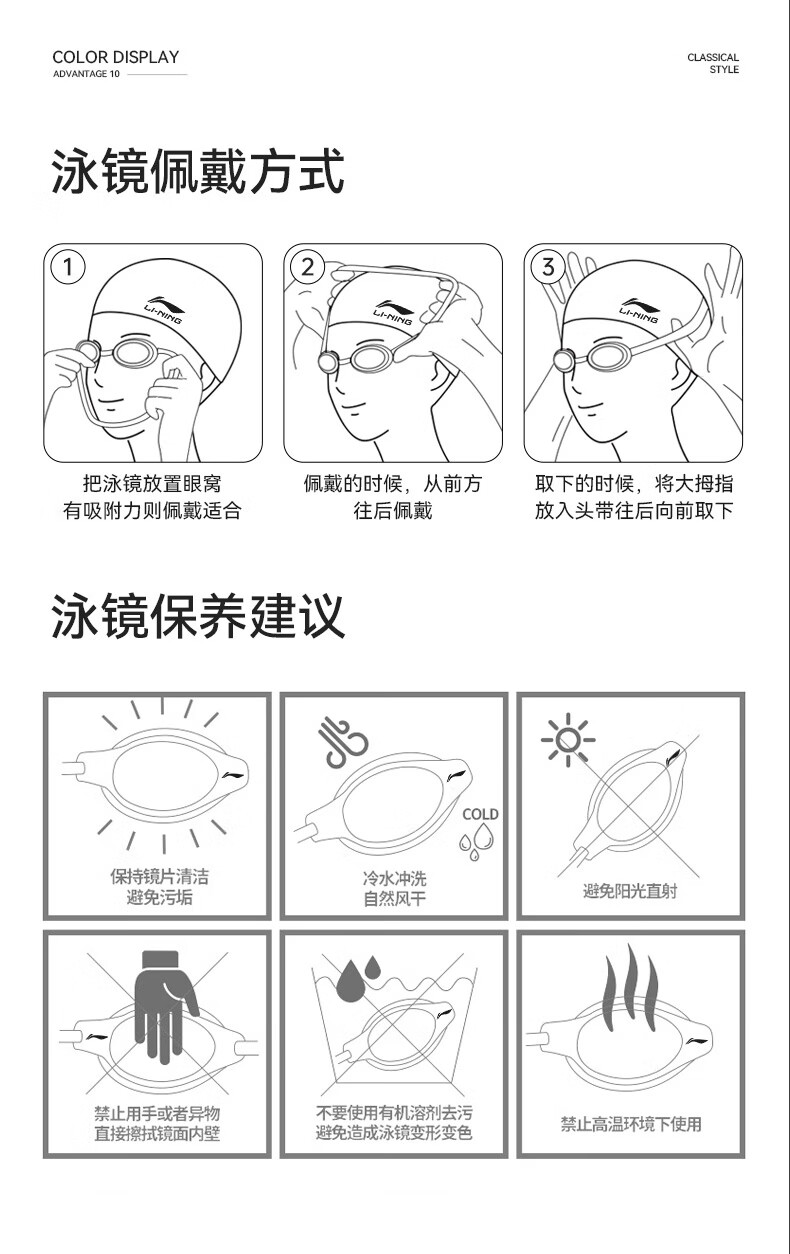 COLOR DISPLAY
ADVANTAGE 10

CLASSICAL STYLE

泳镜佩戴方式

1
LI-NING
把泳镜放置眼窝
有吸附力则佩戴适合

2
LI-NING
佩戴的时候，从前方
往后佩戴

3
LI-NING
取下的时候，将大拇指
放入头带往后向前取下

泳镜保养建议

保持镜片清洁
避免污垢

COLD
冷水冲洗
自然风干

避免阳光直射

禁止用手或者异物
直接擦拭镜面内壁

不要使用有机溶剂去污
避免造成泳镜变形变色

禁止高温环境下使用