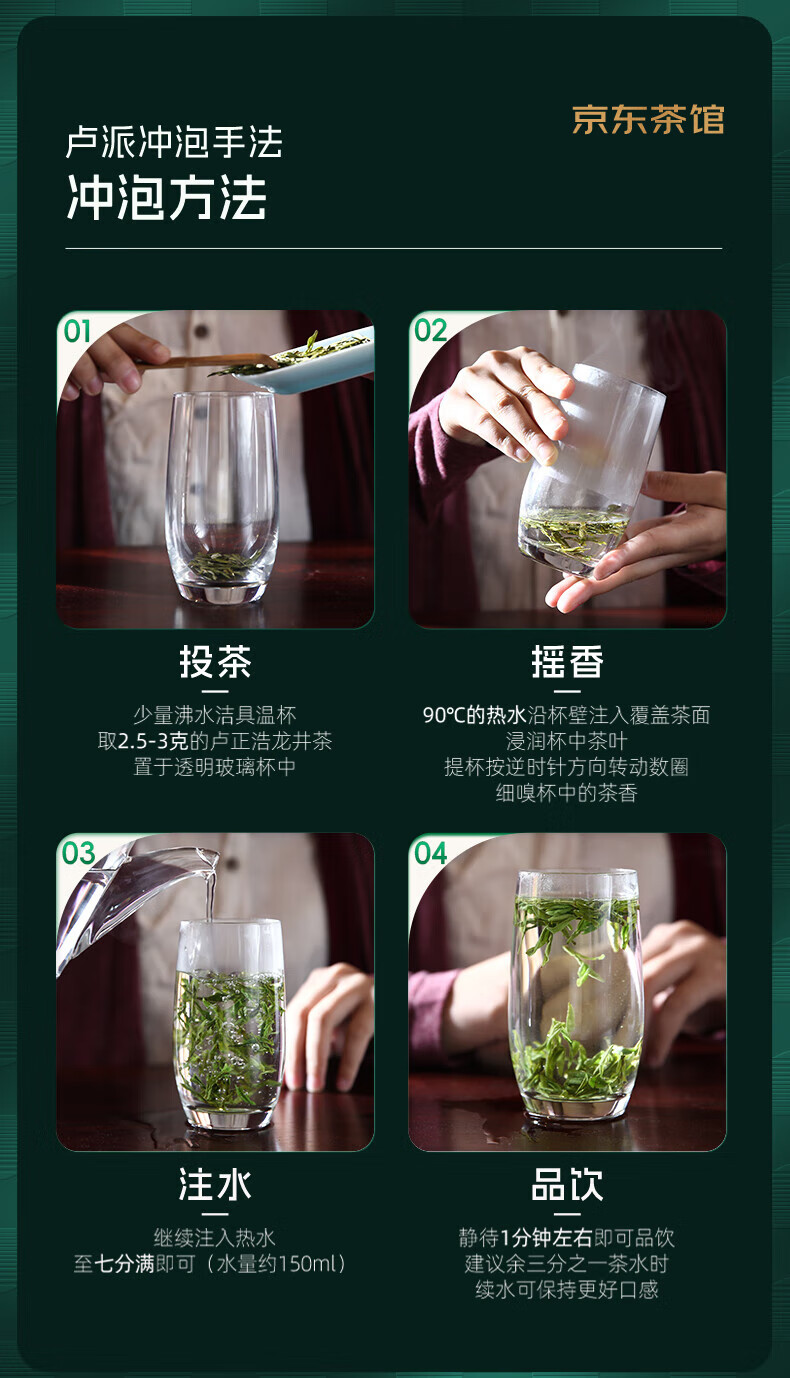 卢派冲泡手法
冲泡方法

京东茶馆

01

投茶

少量沸水洁具温杯
取2.5-3克的卢正浩龙井茶
置于透明玻璃杯中

02

摇香

90℃的热水沿杯壁注入覆盖茶面
浸润杯中茶叶
提杯按逆时针方向转动数圈
细嗅杯中的茶香

03

注水

继续注入热水
至七分满即可（水量约150ml）

04

品饮

静待1分钟左右即可品饮
建议余三分之一茶水时
续水可保持更好口感