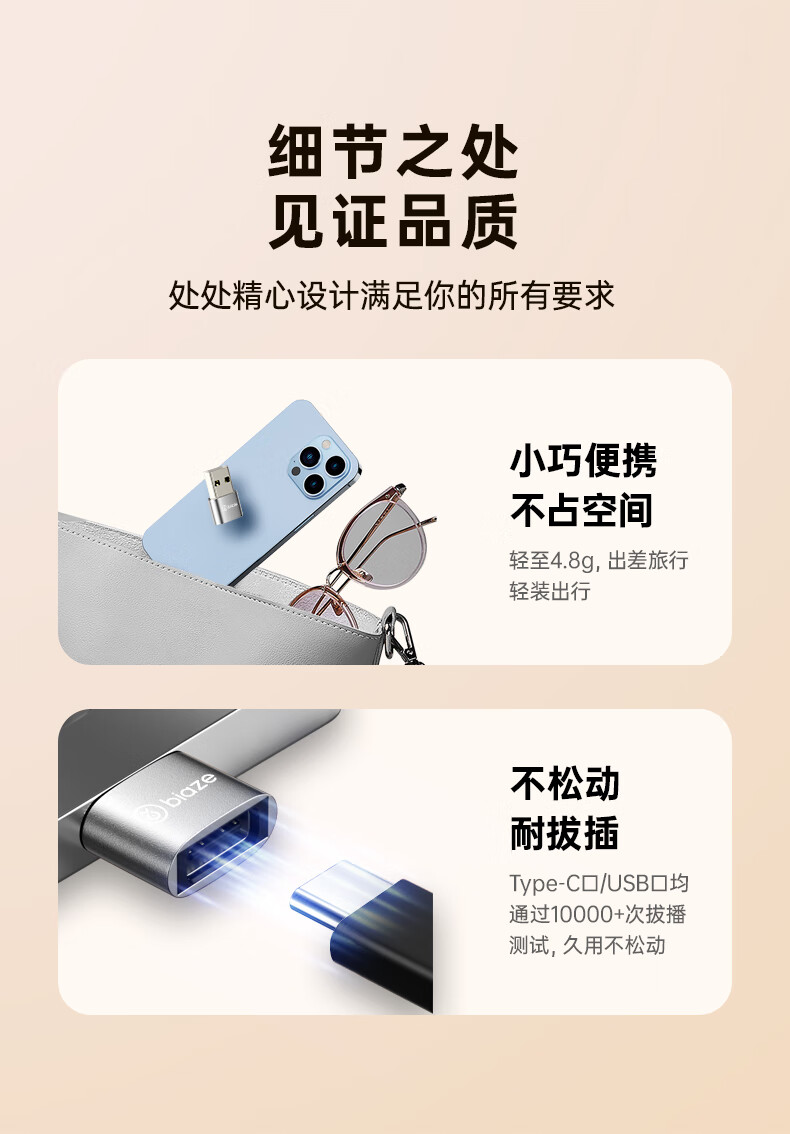 细节之处
见证品质

处处精心设计满足你的所有要求

小巧便携
不占空间

轻至4.8g, 出差旅行
轻装出行

biaze

不松动
耐拔插

Type-C口/USB口均
通过10000+次拔播
测试, 久用不松动