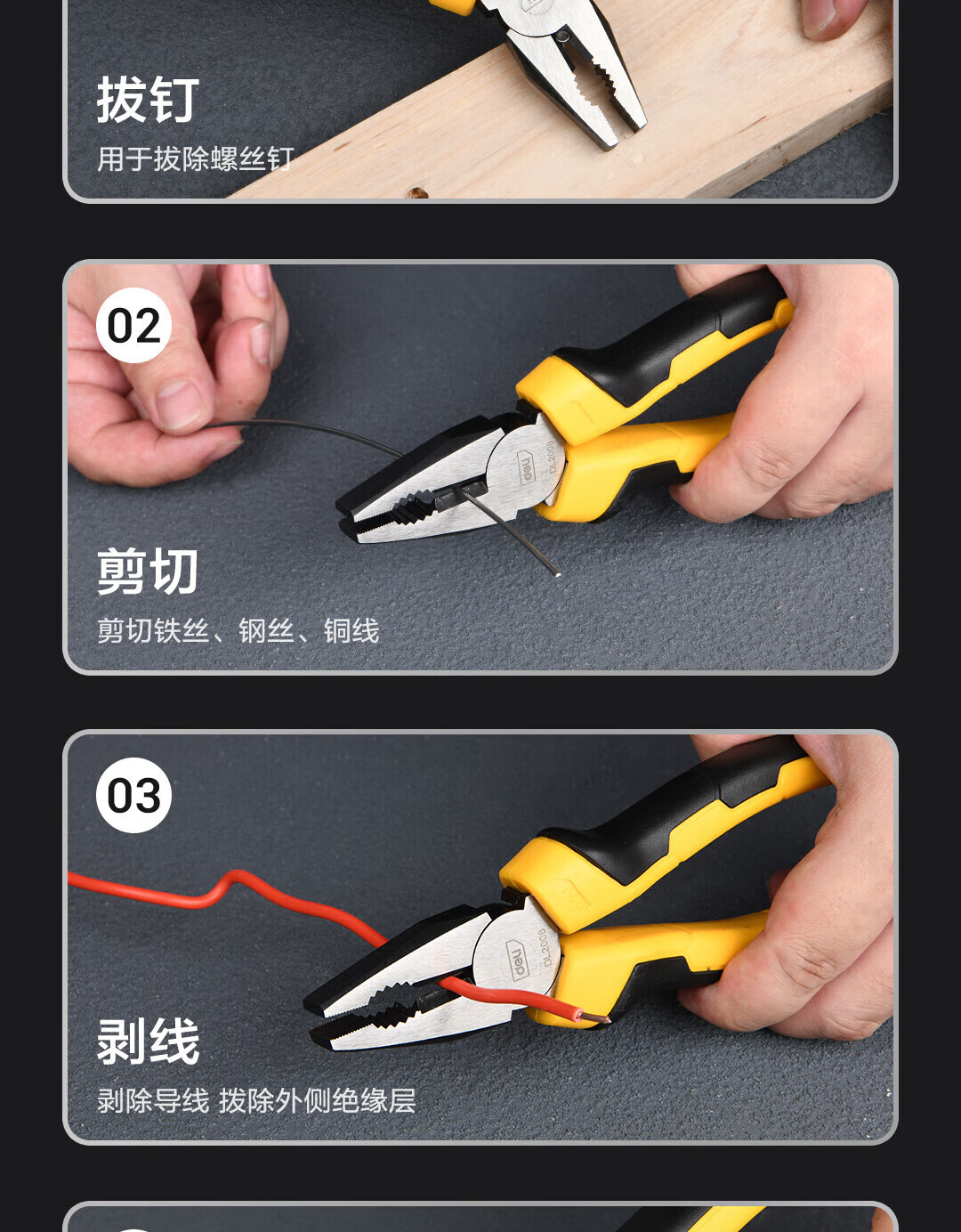 拔钉
用于拔除螺丝钉

02
deli
DL2008
剪切
剪切铁丝、钢丝、铜线

03
deli
DL2008
剥线
剥除导线 拔除外侧绝缘层