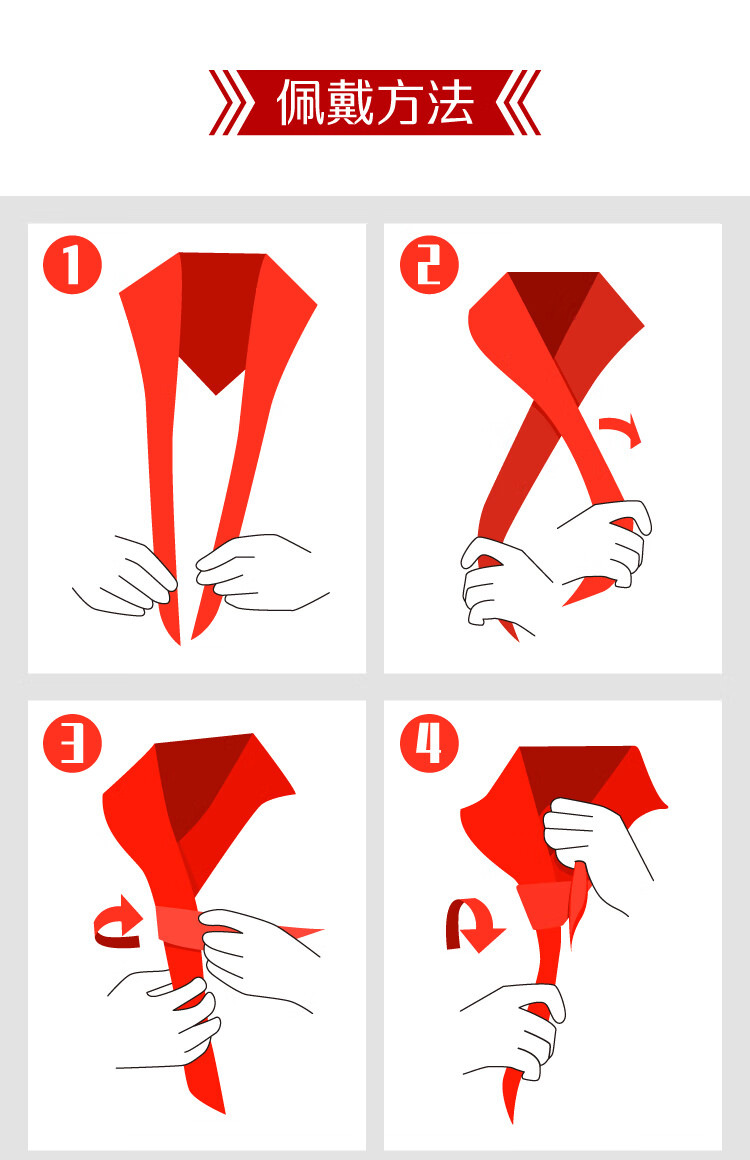 佩戴方法

1

2

3

4