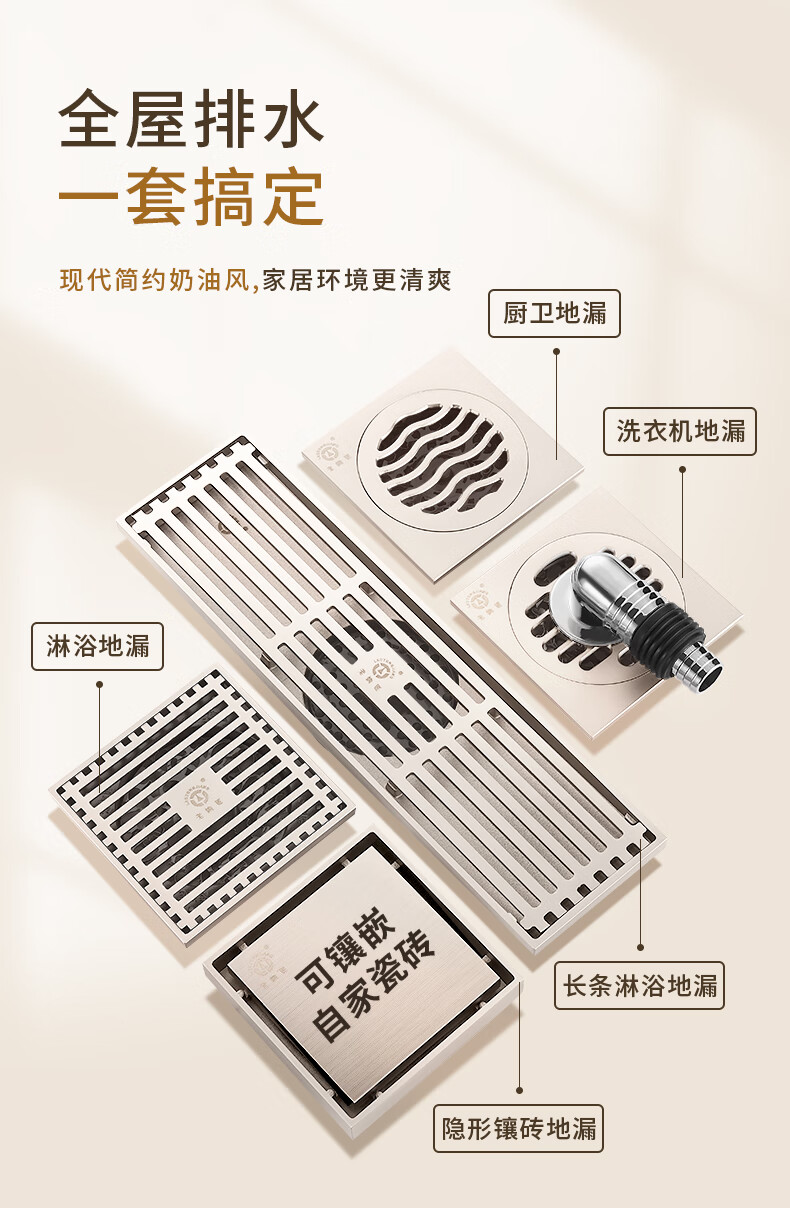 全屋排水
一套搞定

现代简约奶油风,家居环境更清爽

厨卫地漏

洗衣机地漏

淋浴地漏

可镶嵌
自家瓷砖

长条淋浴地漏

隐形镶砖地漏