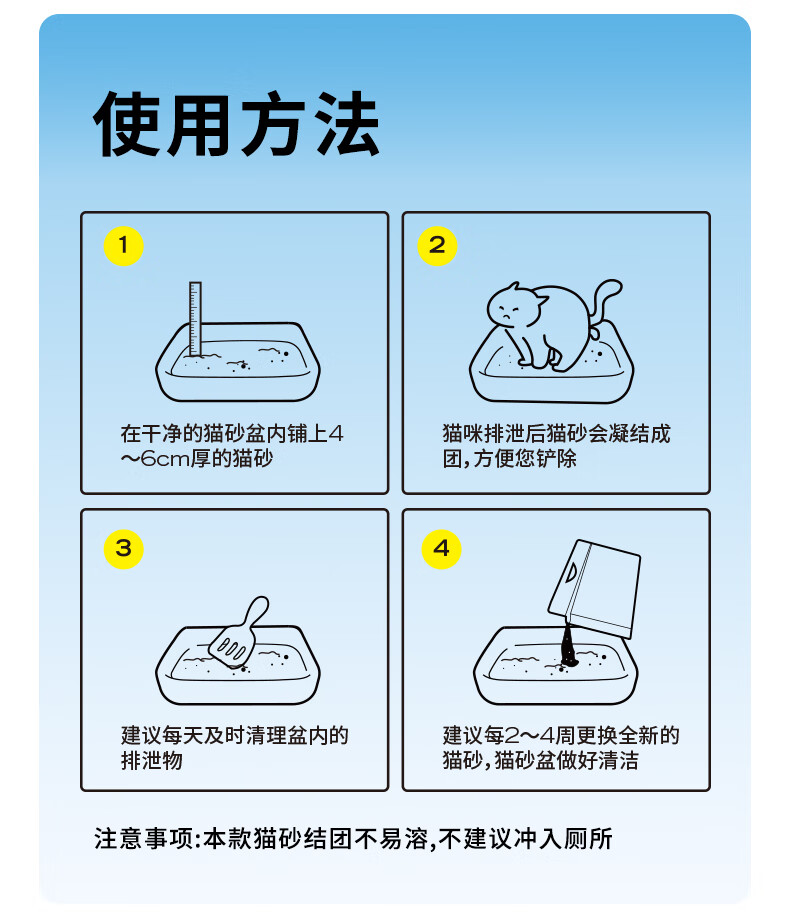 使用方法

1

在干净的猫砂盆内铺上4～6cm厚的猫砂

2

猫咪排泄后猫砂会凝结成团,方便您铲除

3

建议每天及时清理盆内的排泄物

4

建议每2～4周更换全新的猫砂,猫砂盆做好清洁

注意事项:本款猫砂结团不易溶,不建议冲入厕所