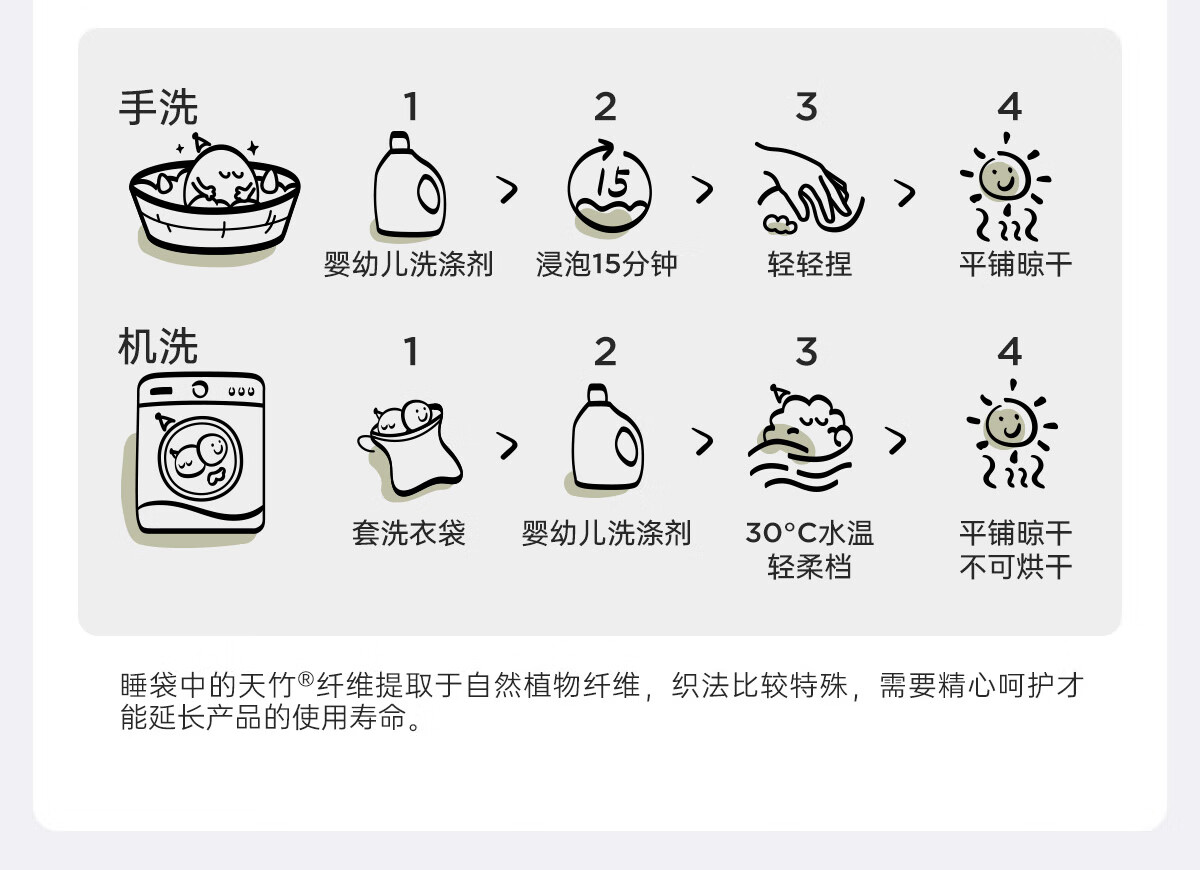 手洗

1
婴幼儿洗涤剂
>
2
15
浸泡15分钟
>
3
轻轻捏
>
4
平铺晾干

机洗

1
套洗衣袋
>
2
婴幼儿洗涤剂
>
3
30°C水温
轻柔档
>
4
平铺晾干
不可烘干

睡袋中的天竹®纤维提取于自然植物纤维，织法比较特殊，需要精心呵护才能延长产品的使用寿命。