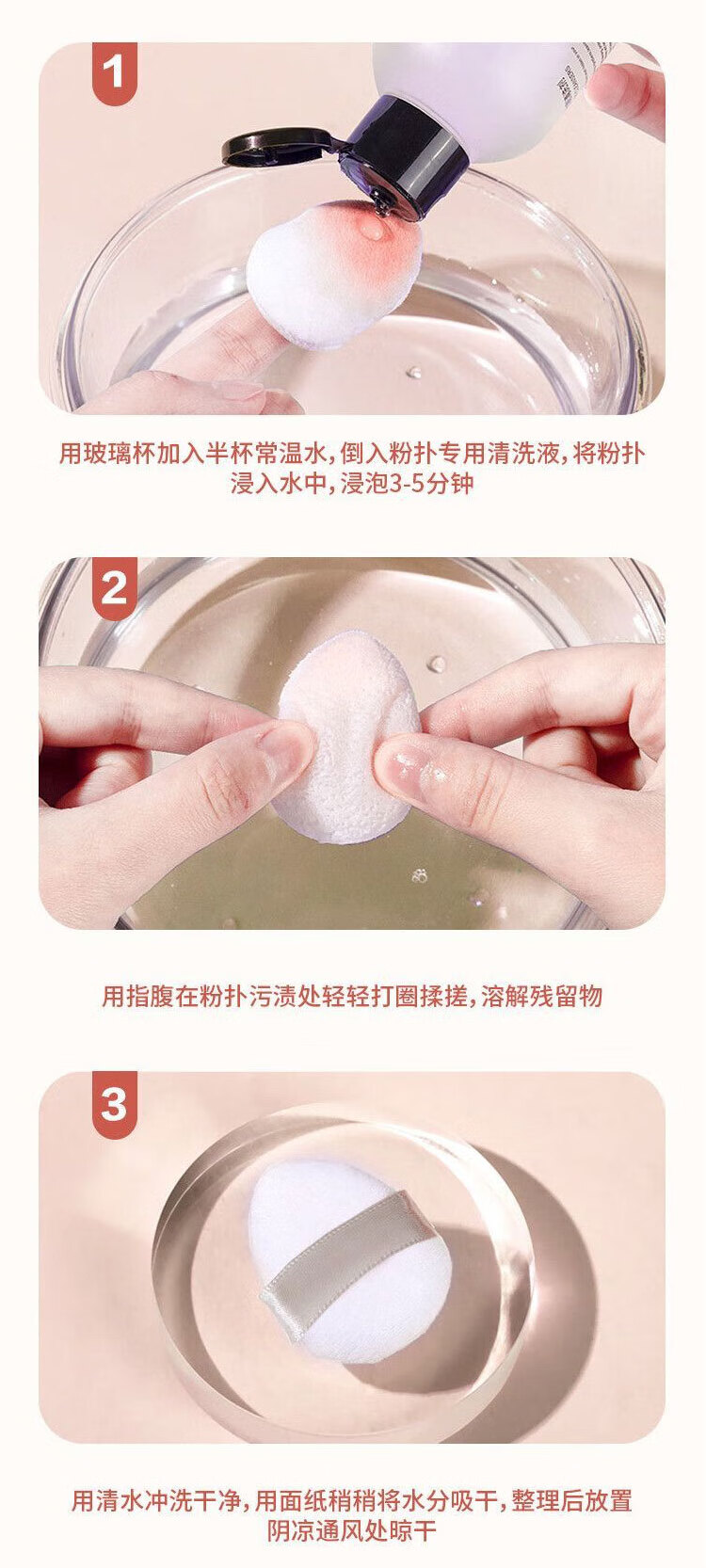 1

用玻璃杯加入半杯常温水，倒入粉扑专用清洗液，将粉扑浸入水中，浸泡3-5分钟

2

用指腹在粉扑污渍处轻轻打圈揉搓，溶解残留物

3

用清水冲洗干净，用面纸稍稍将水分吸干，整理后放置阴凉通风处晾干