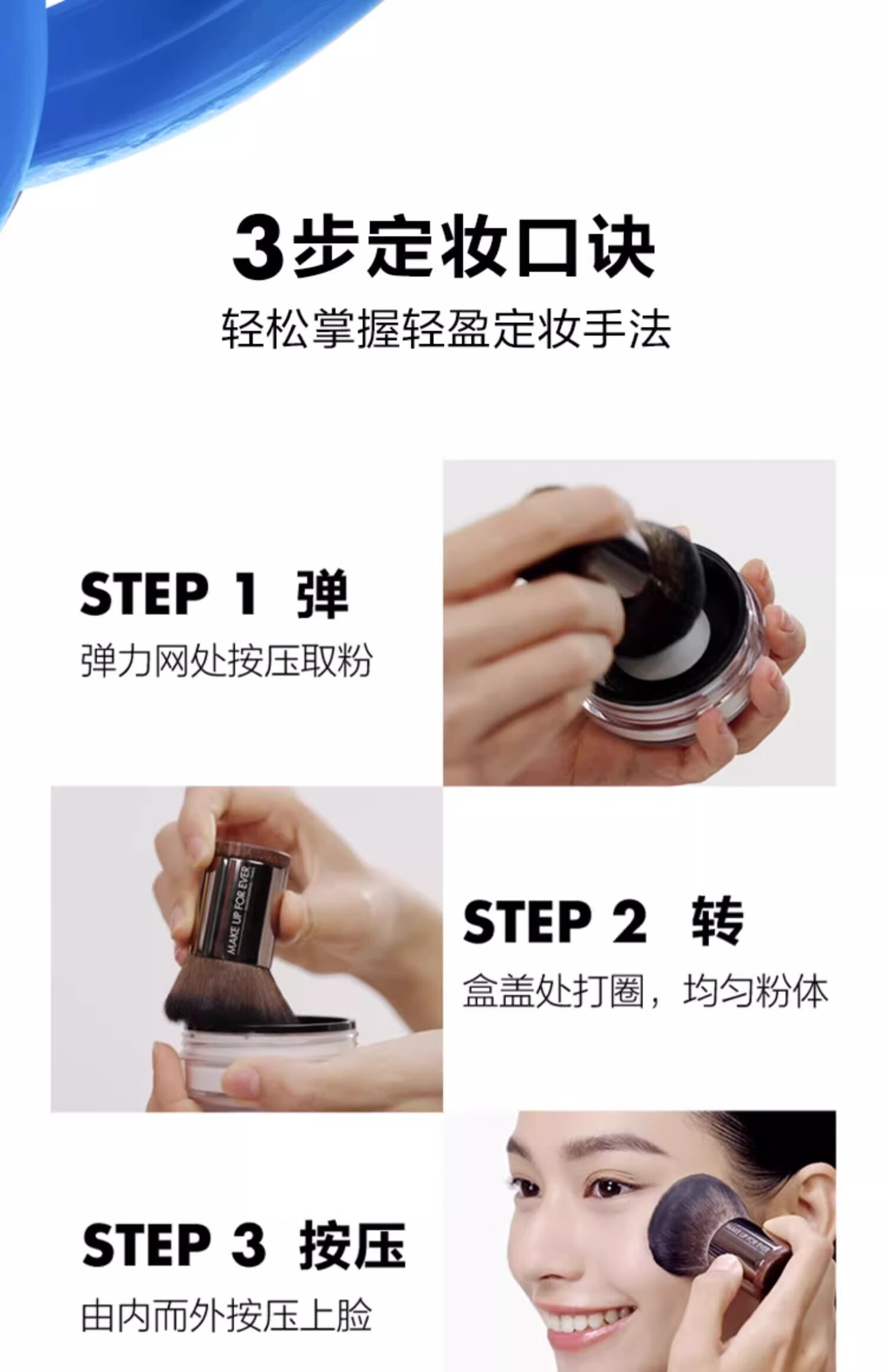 3步定妆口诀
轻松掌握轻盈定妆手法

STEP 1 弹
弹力网处按压取粉

MAKE UP FOR EVER

STEP 2 转
盒盖处打圈，均匀粉体

STEP 3 按压
由内而外按压上脸

MAKE UP FOR EVER