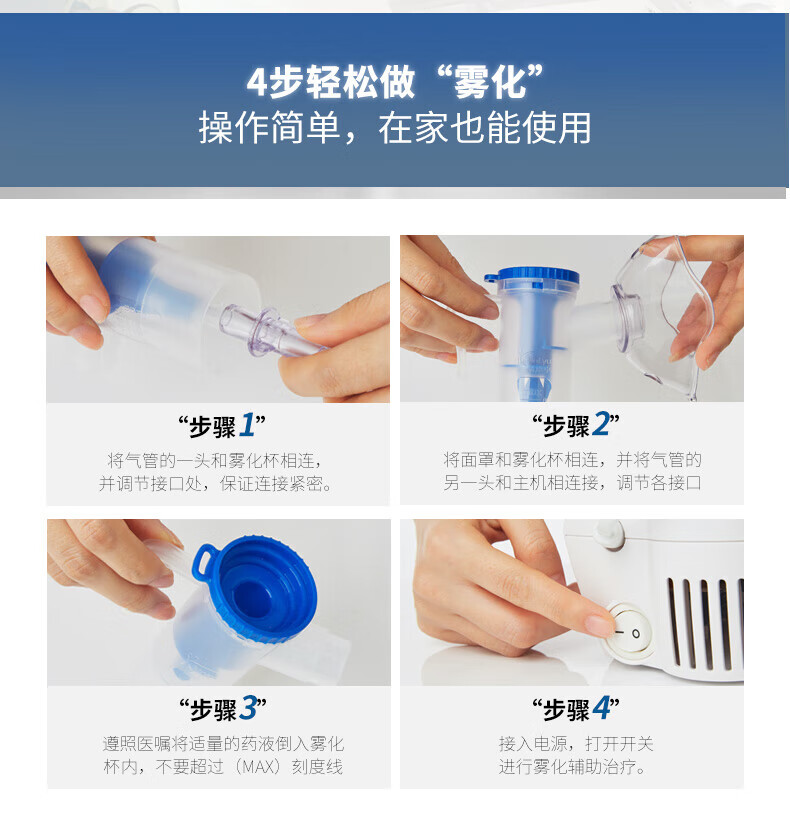 4步轻松做“雾化”
操作简单，在家也能使用

“步骤1”
将气管的一头和雾化杯相连，并调节接口处，保证连接紧密。

“步骤2”
将面罩和雾化杯相连，并将气管的另一头和主机相连接，调节各接口

“步骤3”
遵照医嘱将适量的药液倒入雾化杯内，不要超过（MAX）刻度线

“步骤4”
接入电源，打开开关进行雾化辅助治疗。