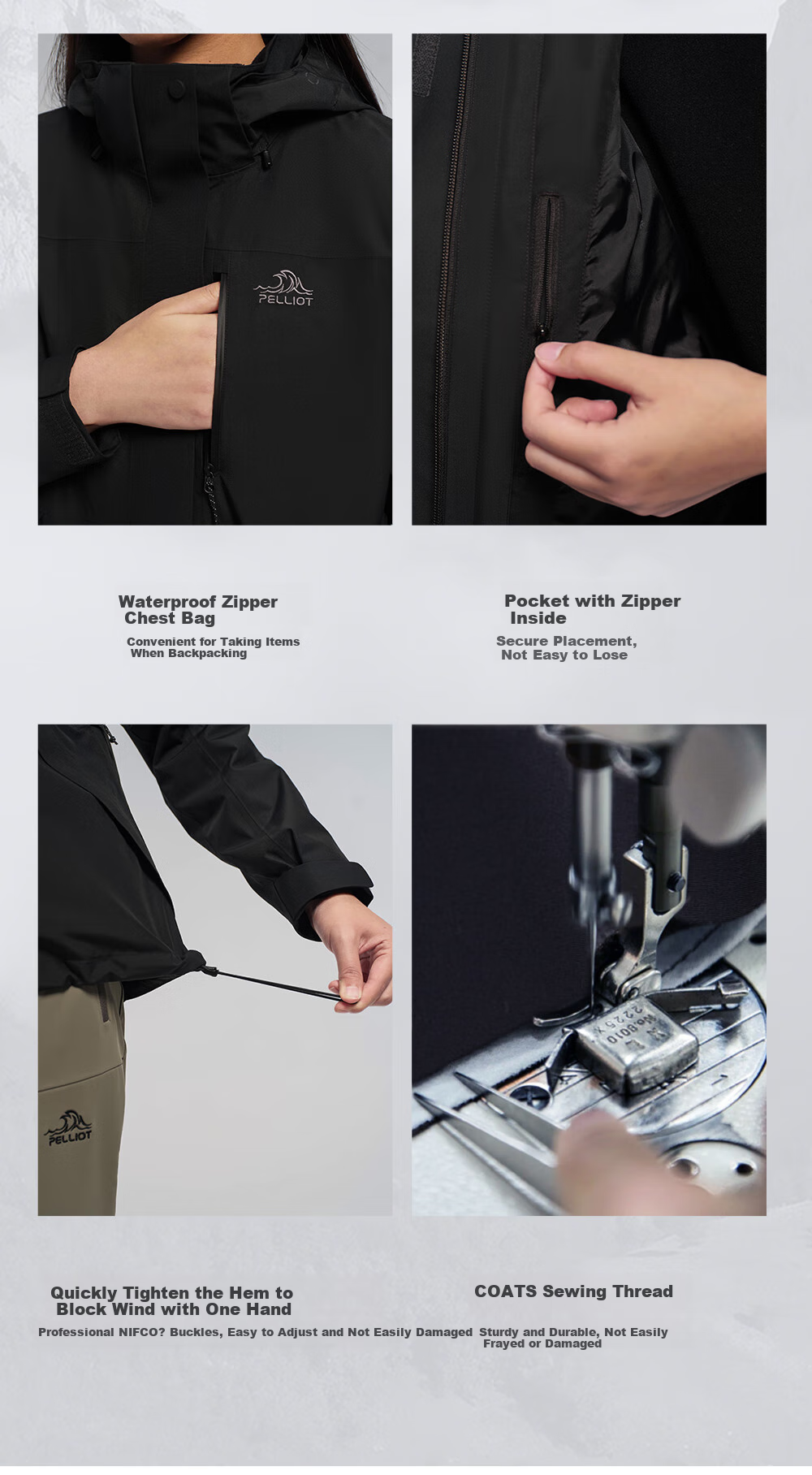 PELLIOT

Waterproof Zipper Chest Bag

Convenient for Taking Items When Backpacking

Pocket with Zipper Inside

Secure Placement, Not Easy to Lose

PELLIOT

No.8010 2225Y

Quickly Tighten the Hem to Block Wind with One Hand

Professional NIFCO? Buckles, Easy to Adjust and Not Easily Damaged

COATS Sewing Thread

Sturdy and Durable, Not Easily Frayed or Damaged