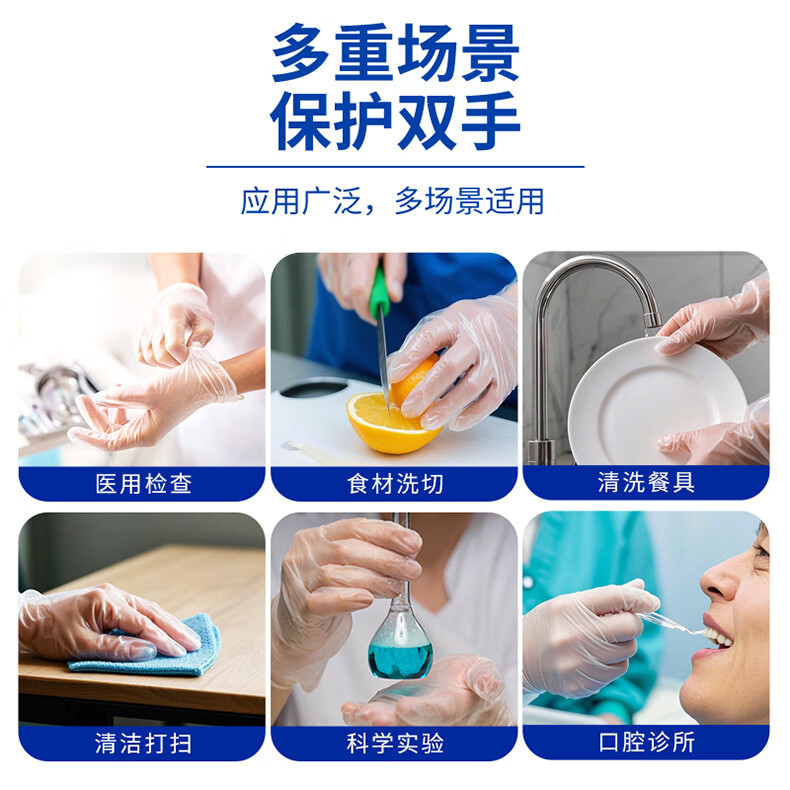 多重场景
保护双手

应用广泛，多场景适用

医用检查

食材洗切

清洗餐具

清洁打扫

科学实验

口腔诊所