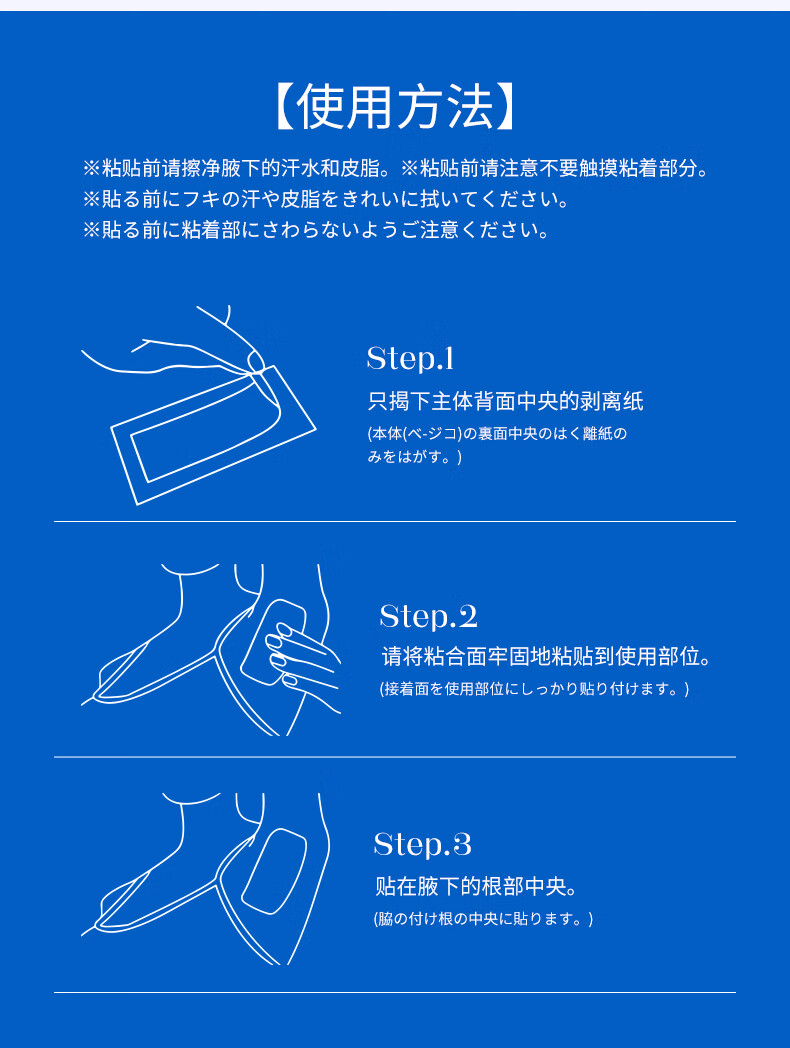 【使用方法】

※粘贴前请擦净腋下的汗水和皮脂。※粘贴前请注意不要触摸粘着部分。
※貼る前にフキの汗や皮脂をきれいに拭いてください。
※貼る前に粘着部にさわらないようご注意ください。

Step.1
只揭下主体背面中央的剥离纸
(本体(ベ-ジコ)の裏面中央のはく離紙のみをはがす。)

Step.2
请将粘合面牢固地粘贴到使用部位。
(接着面を使用部位にしっかり貼り付けます。)

Step.3
贴在腋下的根部中央。
(脇の付け根の中央に貼ります。)