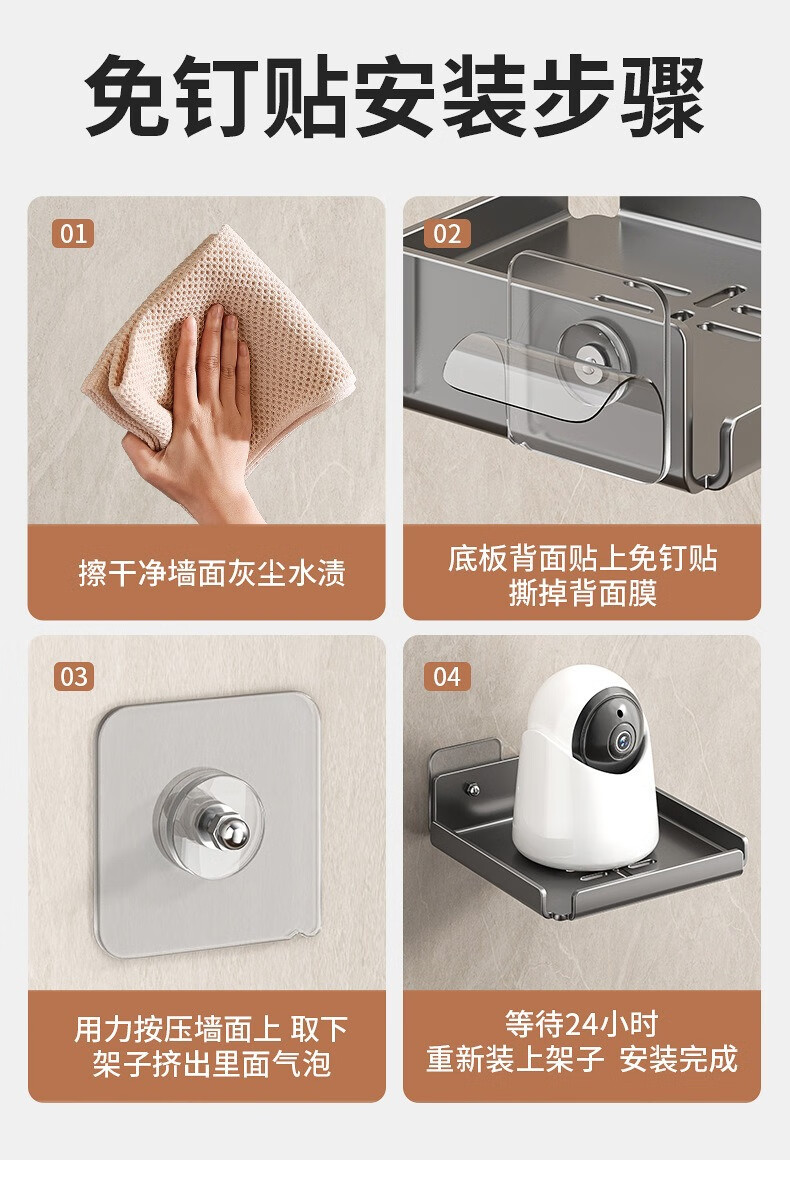 免钉贴安装步骤

01

擦干净墙面灰尘水渍

02

底板背面贴上免钉贴
撕掉背面膜

03

用力按压墙面上 取下
架子挤出里面气泡

04

等待24小时
重新装上架子 安装完成