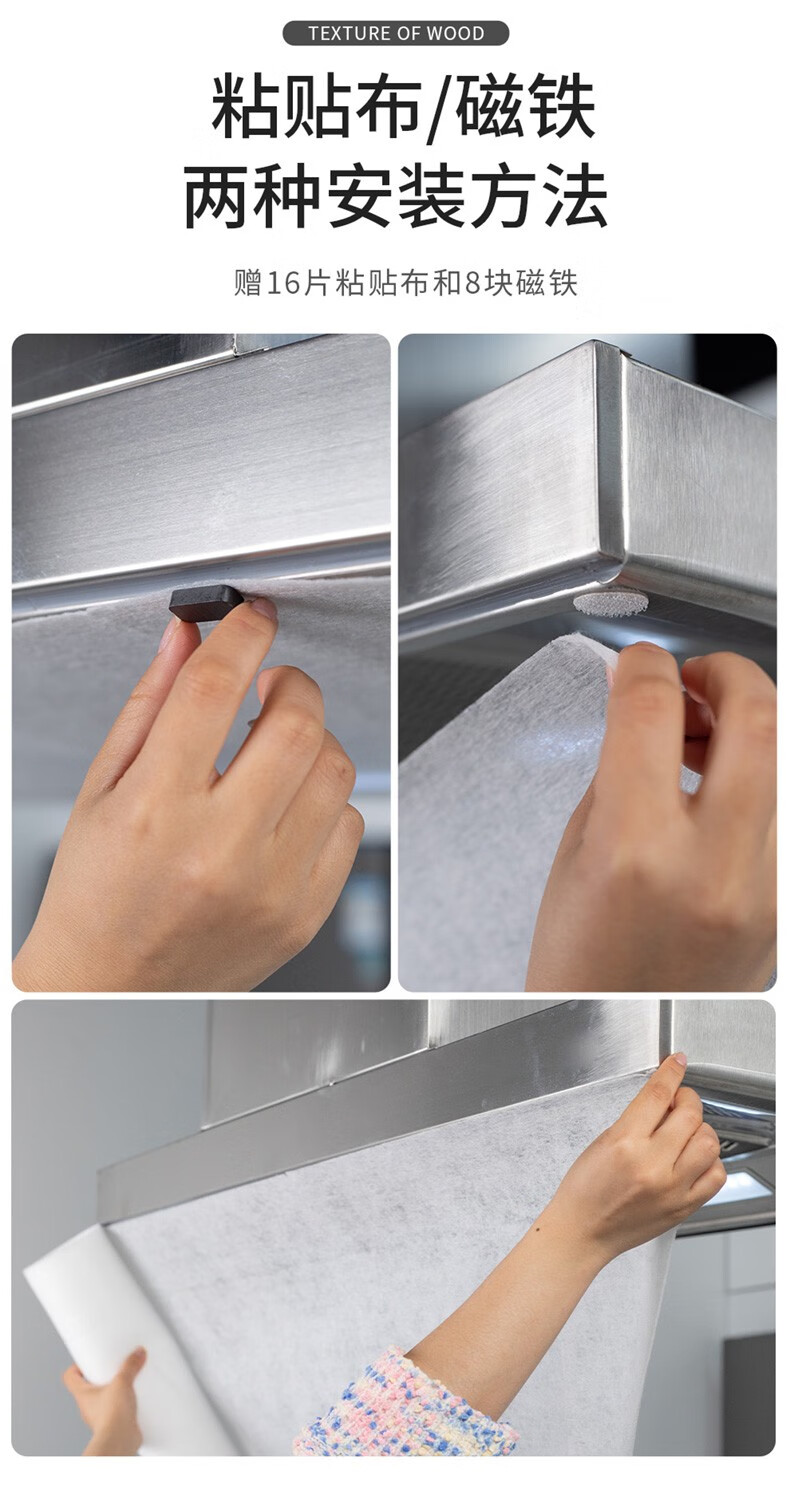 TEXTURE OF WOOD

粘贴布/磁铁
两种安装方法

赠16片粘贴布和8块磁铁