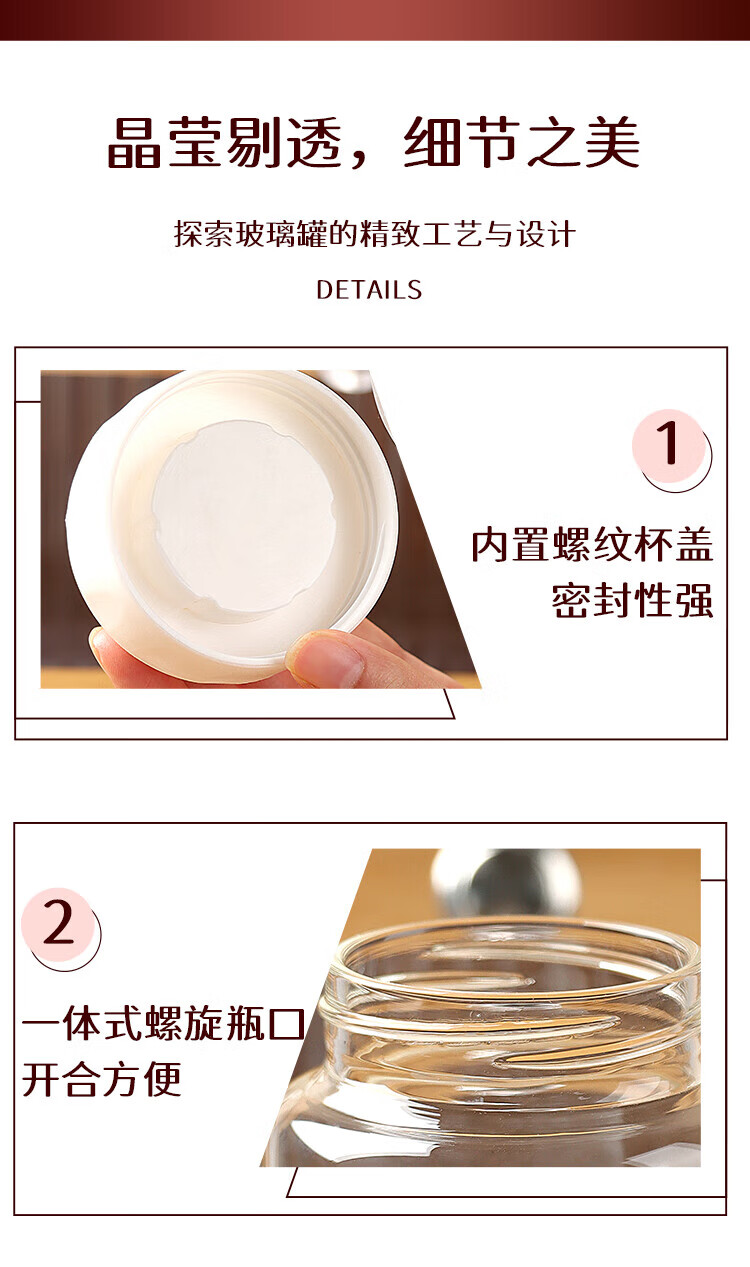 晶莹剔透，细节之美

探索玻璃罐的精致工艺与设计

DETAILS

1

内置螺纹杯盖
密封性强

2

一体式螺旋瓶口
开合方便