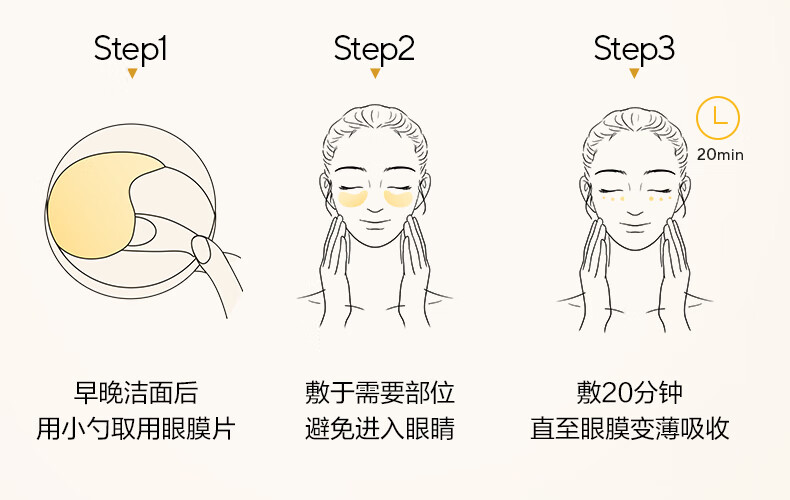 Step1

早晚洁面后
用小勺取用眼膜片

Step2

敷于需要部位
避免进入眼睛

Step3

20min

敷20分钟
直至眼膜变薄吸收