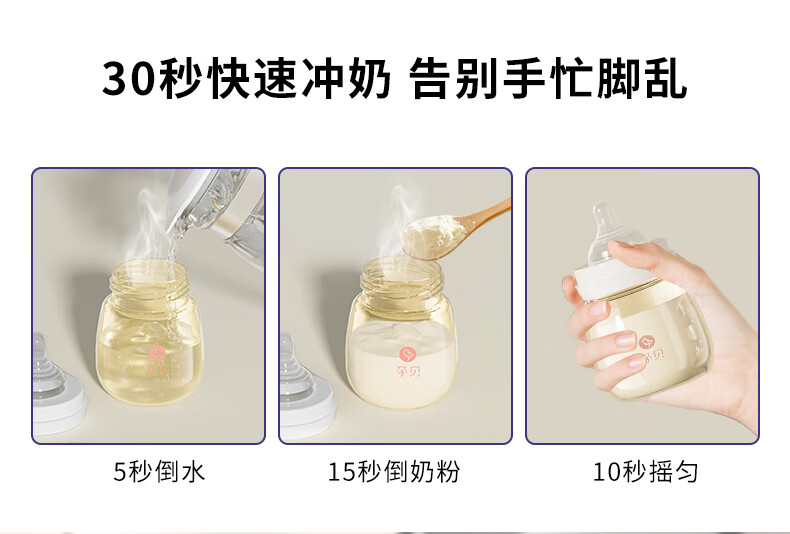 30秒快速冲奶 告别手忙脚乱

孕贝

孕贝

孕贝

5秒倒水

15秒倒奶粉

10秒摇匀