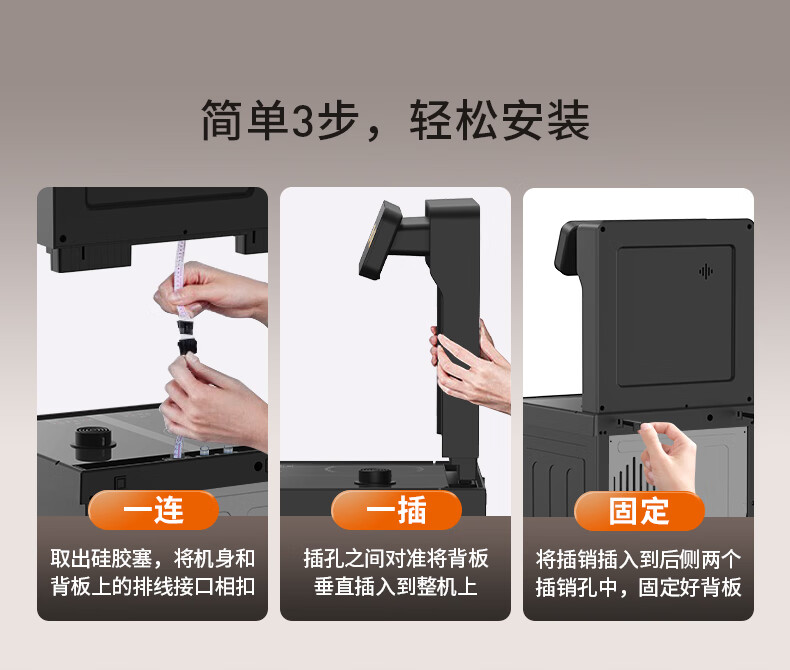 简单3步，轻松安装

一连

取出硅胶塞，将机身和背板上的排线接口相扣

一插

插孔之间对准将背板垂直插入到整机上

固定

将插销插入到后侧两个插销孔中，固定好背板