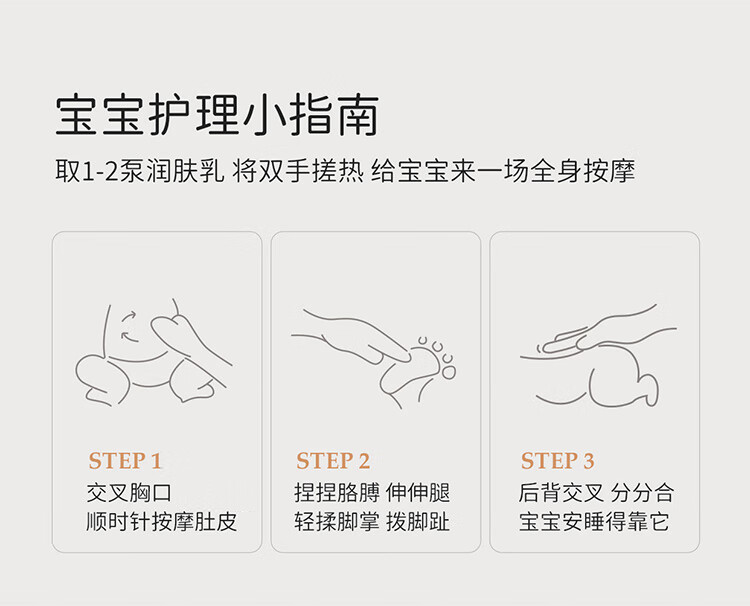 宝宝护理小指南

取1-2泵润肤乳 将双手搓热 给宝宝来一场全身按摩

STEP 1
交叉胸口
顺时针按摩肚皮

STEP 2
捏捏胳膊 伸伸腿
轻揉脚掌 拨脚趾

STEP 3
后背交叉 分分合
宝宝安睡得靠它