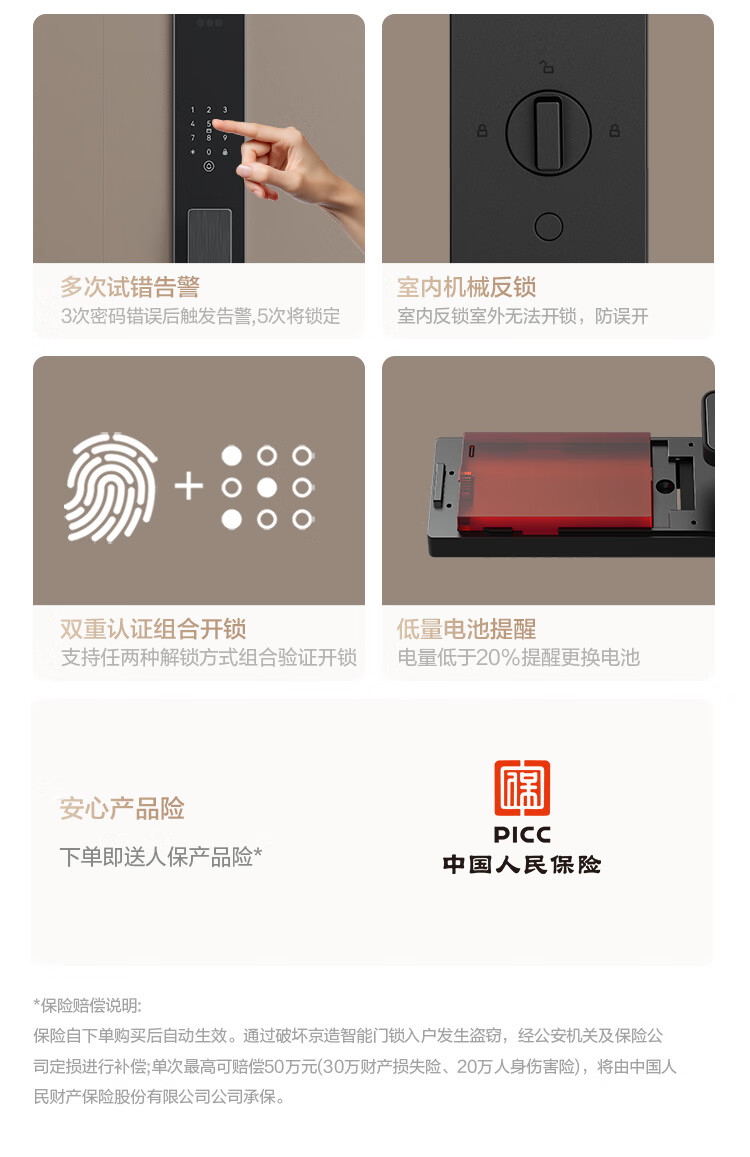 1 2 3
4 5 6
7 8 9
* 0

多次试错告警
3次密码错误后触发告警,5次将锁定

室内机械反锁
室内反锁室外无法开锁，防误开

双重认证组合开锁
支持任两种解锁方式组合验证开锁

低量电池提醒
电量低于20%提醒更换电池

安心产品险
下单即送人保产品险*

PICC
中国人民保险

*保险赔偿说明:
保险自下单购买后自动生效。通过破坏京造智能门锁入户发生盗窃，经公安机关及保险公司定损进行补偿;单次最高可赔偿50万元(30万财产损失险、20万人身伤害险)，将由中国人民财产保险股份有限公司公司承保。