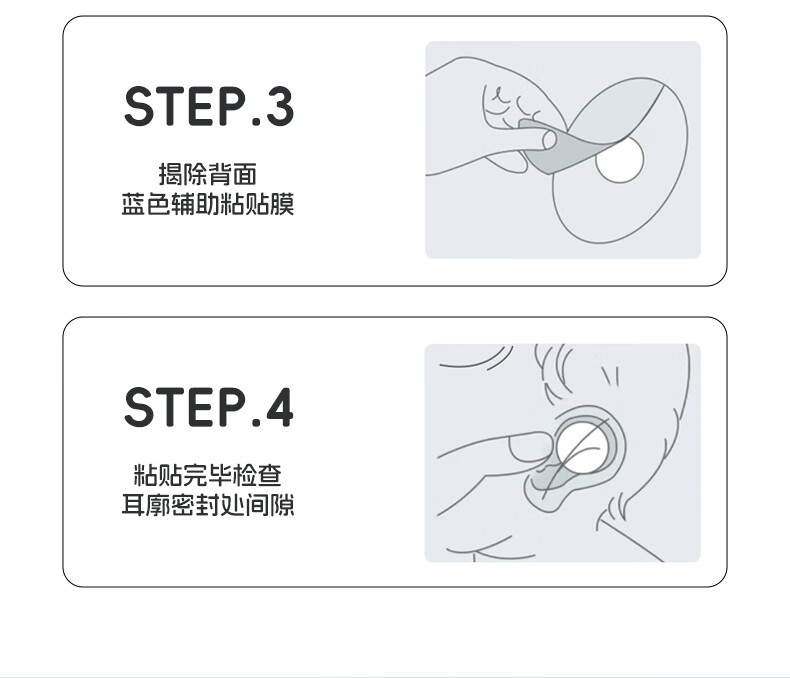 STEP.3

揭除背面
蓝色辅助粘贴膜

STEP.4

粘贴完毕检查
耳廓密封处间隙