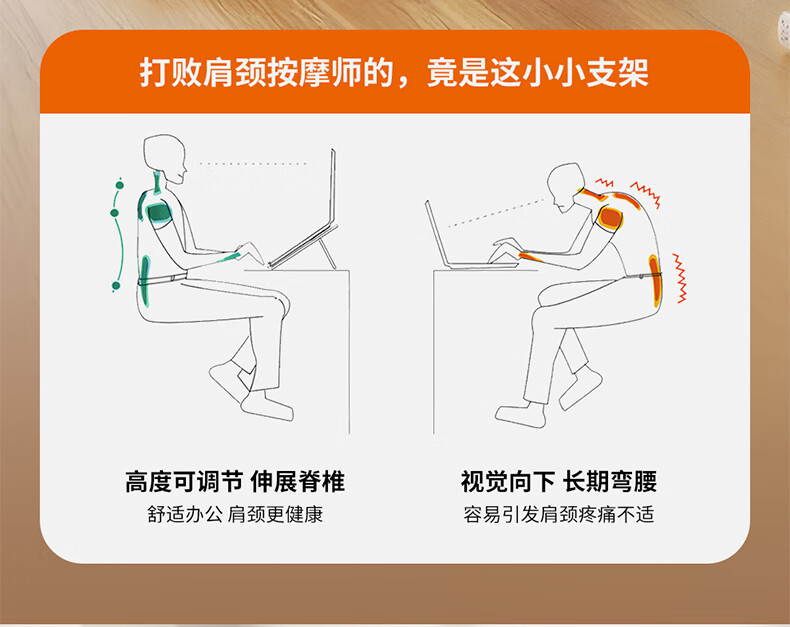 打败肩颈按摩师的，竟是这小小支架

高度可调节 伸展脊椎
舒适办公 肩颈更健康

视觉向下 长期弯腰
容易引发肩颈疼痛不适