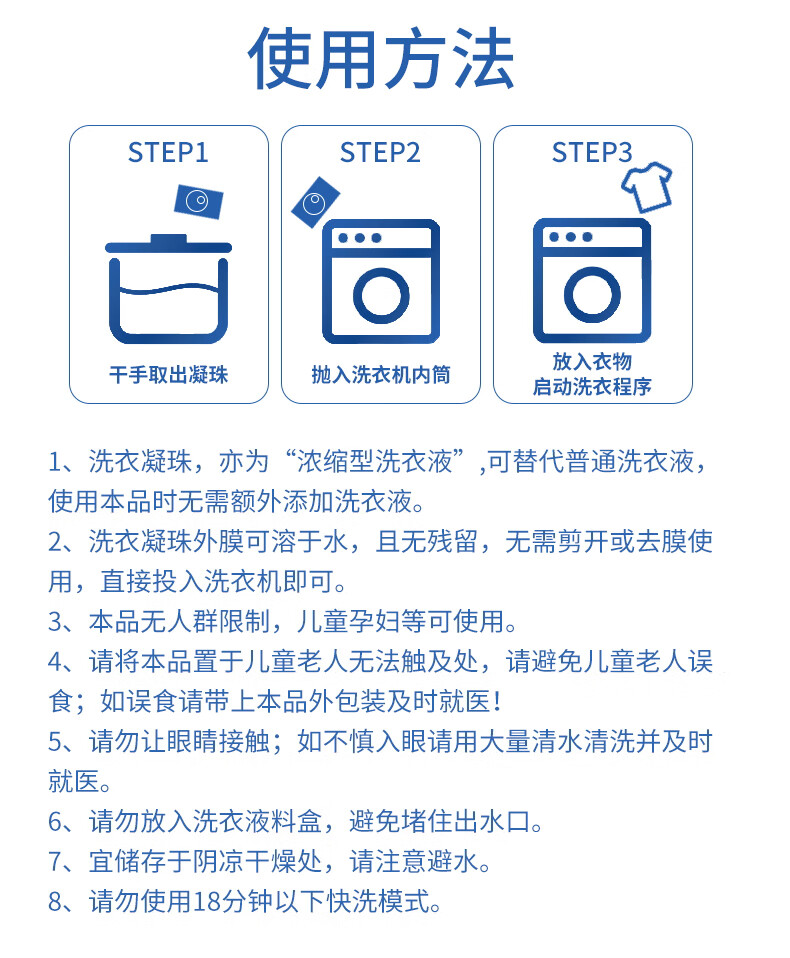 使用方法

STEP1
干手取出凝珠

STEP2
抛入洗衣机内筒

STEP3
放入衣物
启动洗衣程序

1、洗衣凝珠，亦为“浓缩型洗衣液”,可替代普通洗衣液，使用本品时无需额外添加洗衣液。
2、洗衣凝珠外膜可溶于水，且无残留，无需剪开或去膜使用，直接投入洗衣机即可。
3、本品无人群限制，儿童孕妇等可使用。
4、请将本品置于儿童老人无法触及处，请避免儿童老人误食；如误食请带上本品外包装及时就医！
5、请勿让眼睛接触；如不慎入眼请用大量清水清洗并及时就医。
6、请勿放入洗衣液料盒，避免堵住出水口。
7、宜储存于阴凉干燥处，请注意避水。
8、请勿使用18分钟以下快洗模式。