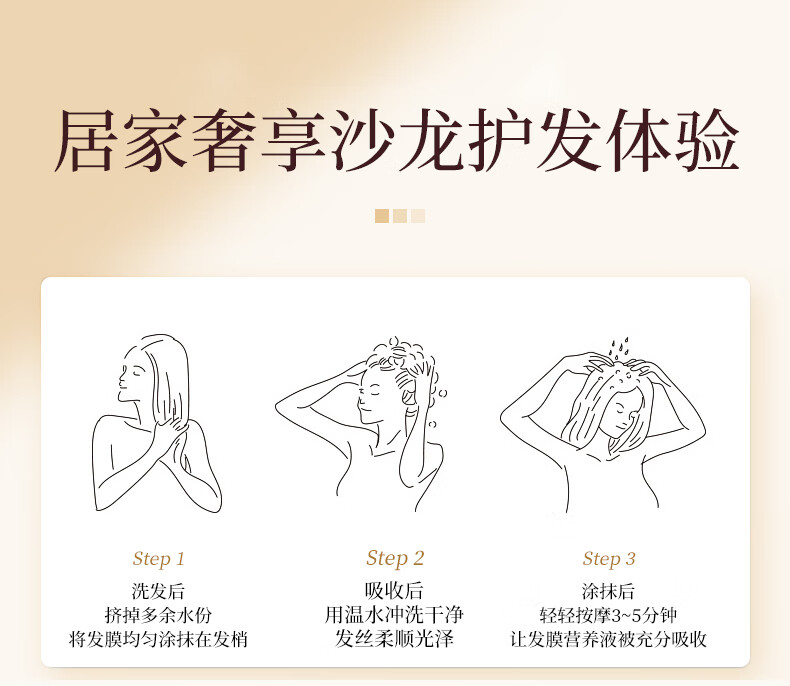 居家奢享沙龙护发体验

Step 1
洗发后
挤掉多余水份
将发膜均匀涂抹在发梢

Step 2
吸收后
用温水冲洗干净
发丝柔顺光泽

Step 3
涂抹后
轻轻按摩3~5分钟
让发膜营养液被充分吸收