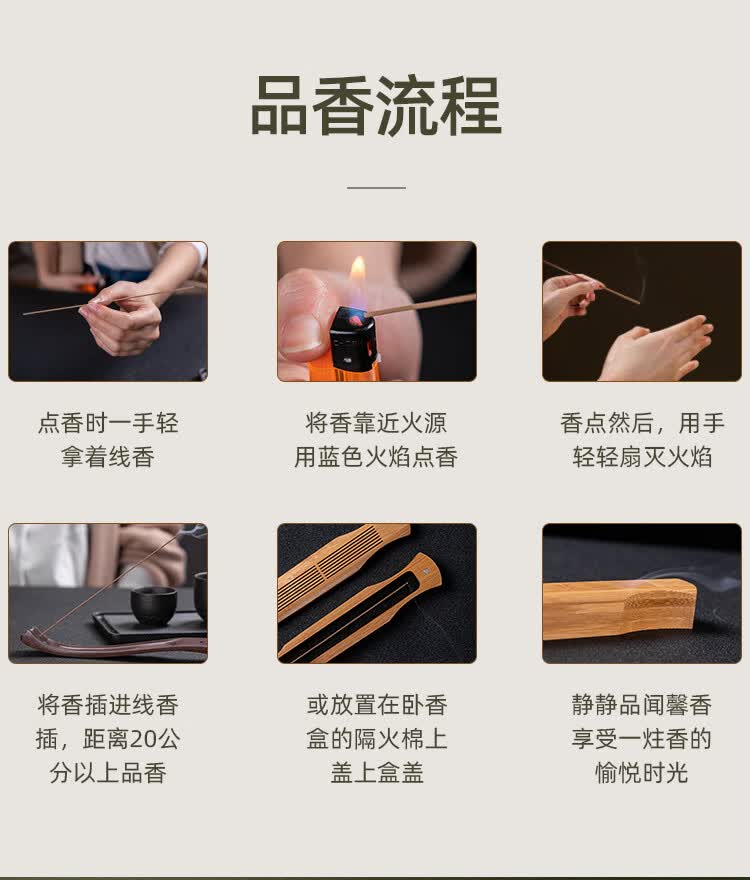 品香流程

点香时一手轻拿着线香

将香靠近火源用蓝色火焰点香

香点然后，用手轻轻扇灭火焰

将香插进线香插，距离20公分以上品香

或放置在卧香盒的隔火棉上盖上盒盖

静静品闻馨香享受一炷香的愉悦时光