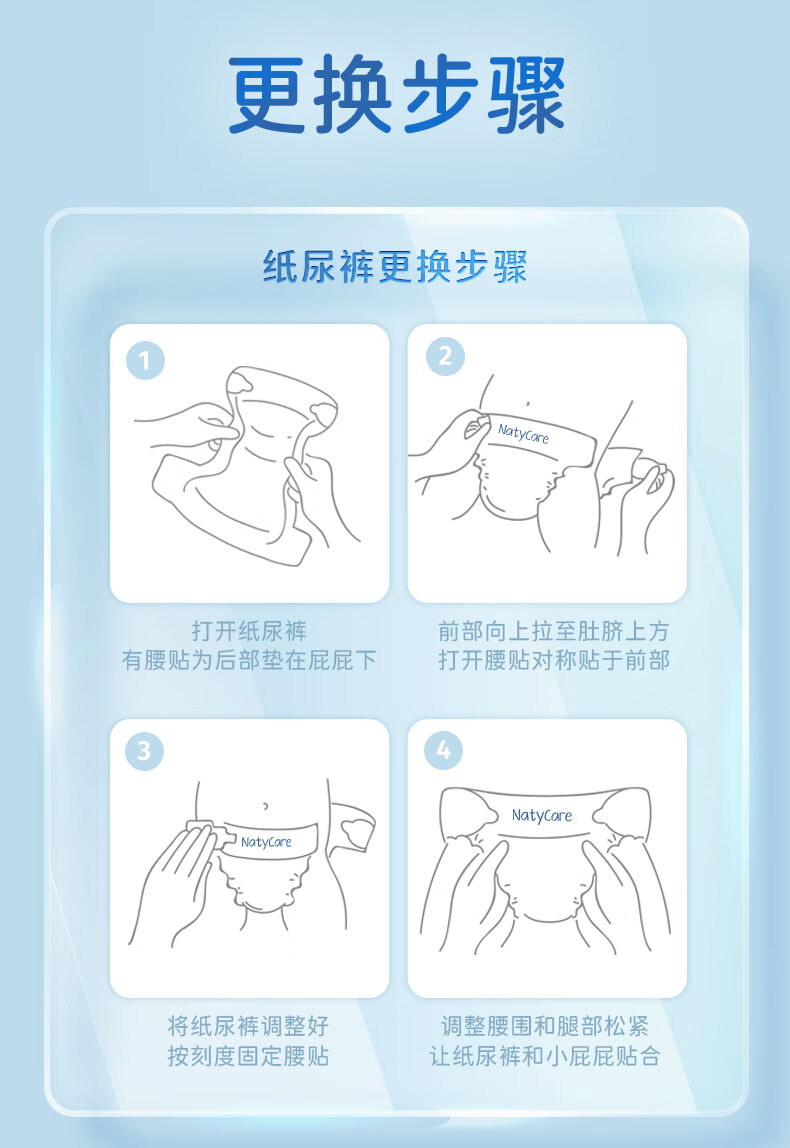 更换步骤

纸尿裤更换步骤

1

打开纸尿裤
有腰贴为后部垫在屁屁下

2

NatyCare

前部向上拉至肚脐上方
打开腰贴对称贴于前部

3

NatyCare

将纸尿裤调整好
按刻度固定腰贴

4

NatyCare

调整腰围和腿部松紧
让纸尿裤和小屁屁贴合