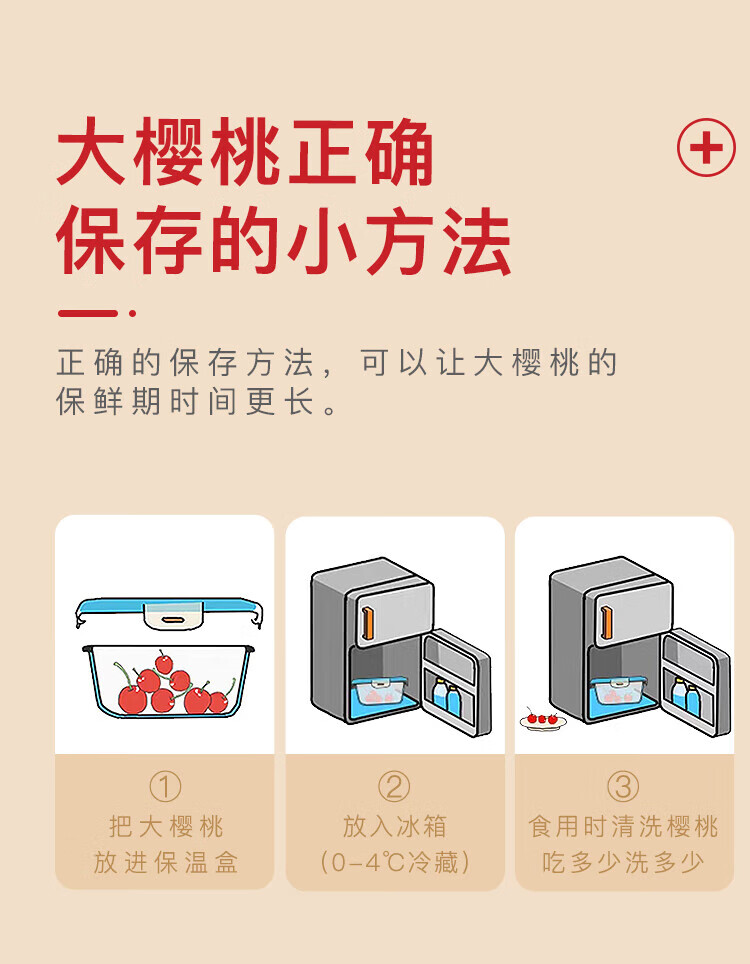 大樱桃正确
保存的小方法

正确的保存方法，可以让大樱桃的保鲜期时间更长。

①
把大樱桃
放进保温盒

②
放入冰箱
(0-4℃冷藏)

③
食用时清洗樱桃
吃多少洗多少