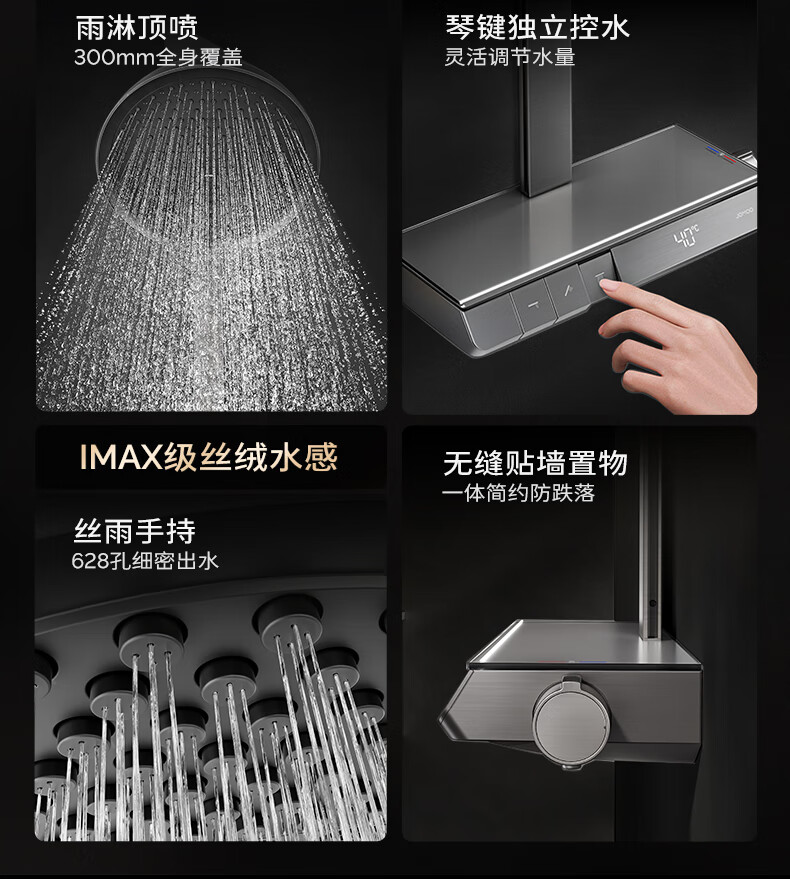 雨淋顶喷
300mm全身覆盖

琴键独立控水
灵活调节水量

40℃

JOMOO

IMAX级丝绒水感

丝雨手持
628孔细密出水

无缝贴墙置物
一体简约防跌落