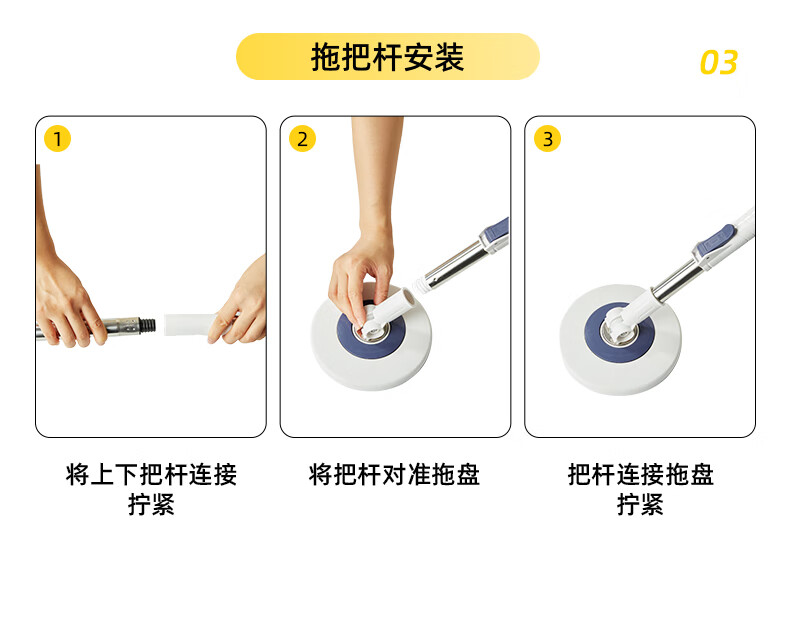 拖把杆安装

03

1

将上下把杆连接拧紧

2

将把杆对准拖盘

3

把杆连接拖盘拧紧