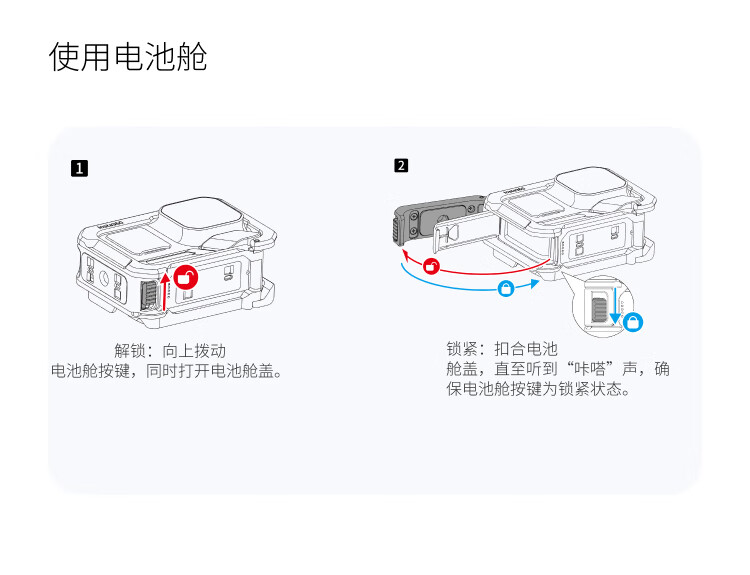 使用电池舱

1

解锁：向上拨动
电池舱按键，同时打开电池舱盖。

2

锁紧：扣合电池
舱盖，直至听到“咔嗒”声，确保电池舱按键为锁紧状态。