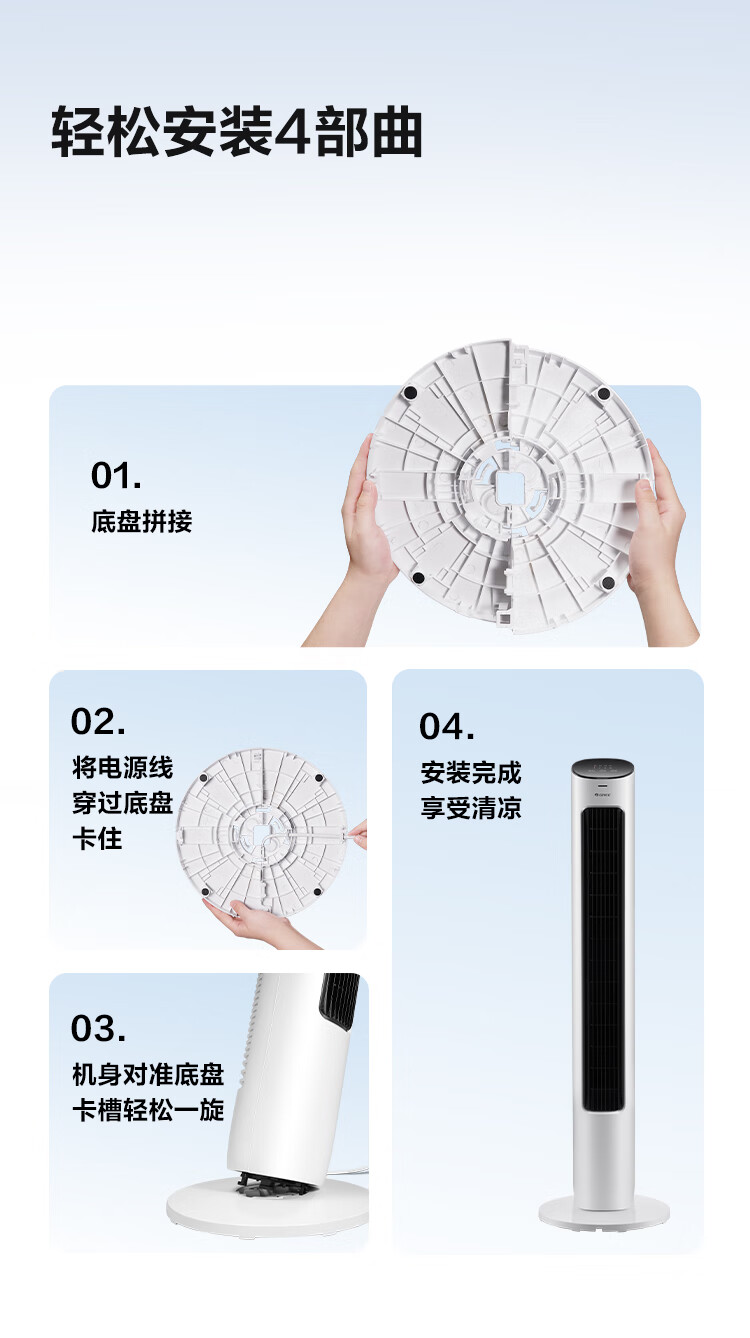 轻松安装4部曲

01.
底盘拼接

02.
将电源线穿过底盘卡住

03.
机身对准底盘卡槽轻松一旋

04.
安装完成享受清凉